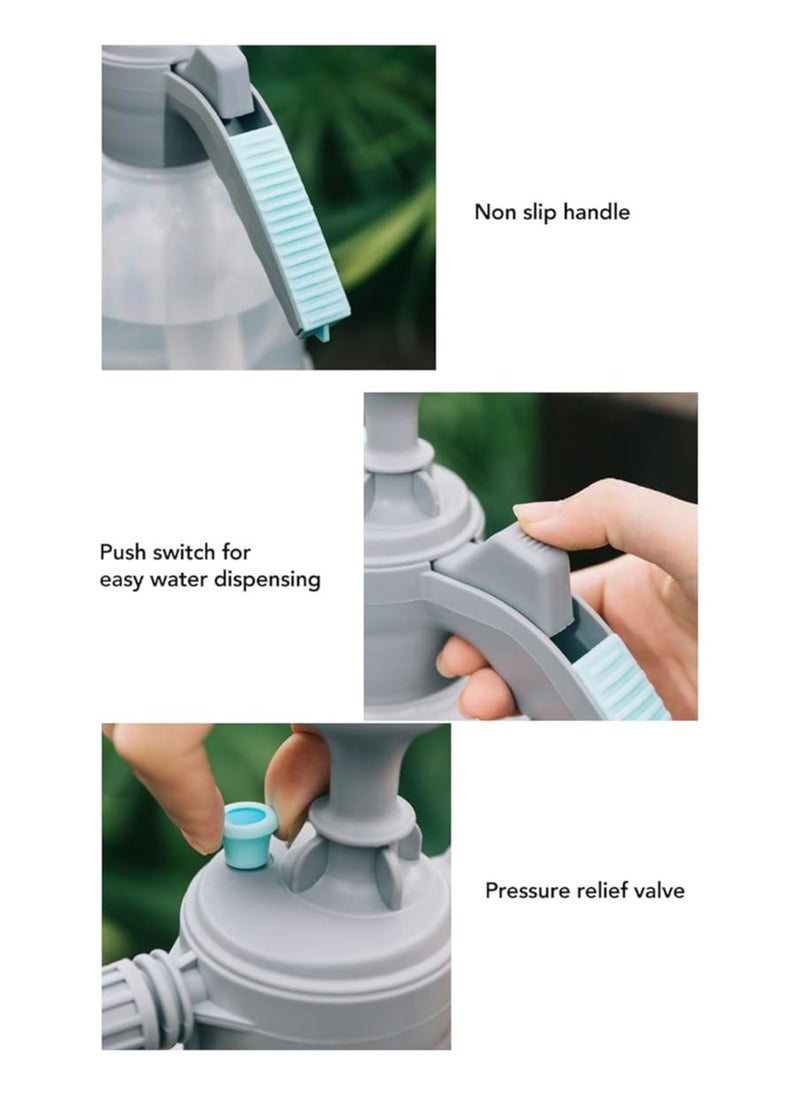 Non slip handle

Push switch for easy water dispensing

Pressure relief valve