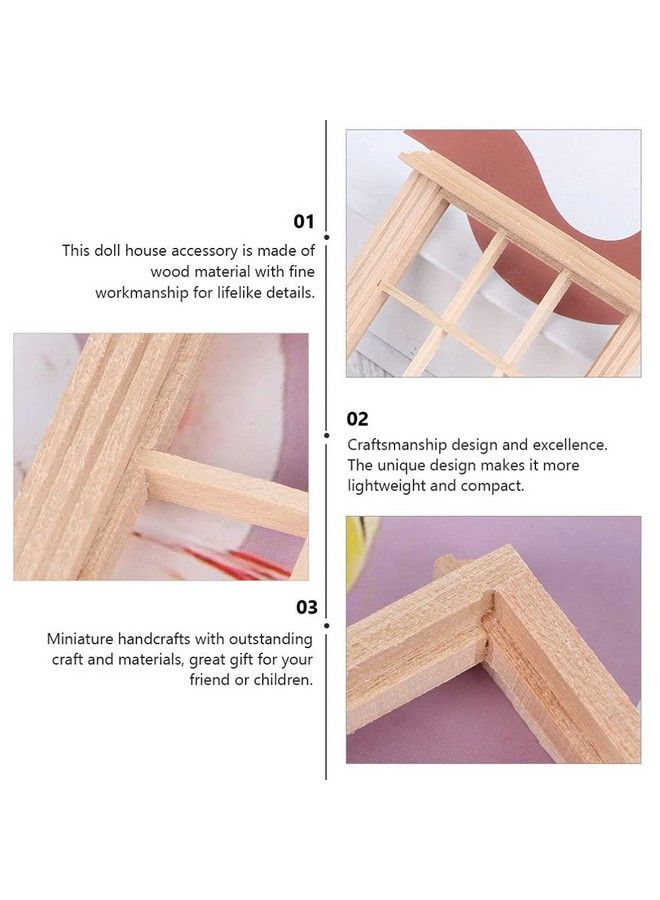 01

This doll house accessory is made of wood material with fine workmanship for lifelike details.

02

Craftsmanship design and excellence. The unique design makes it more lightweight and compact.

03

Miniature handcrafts with outstanding craft and materials, great gift for your friend or children.