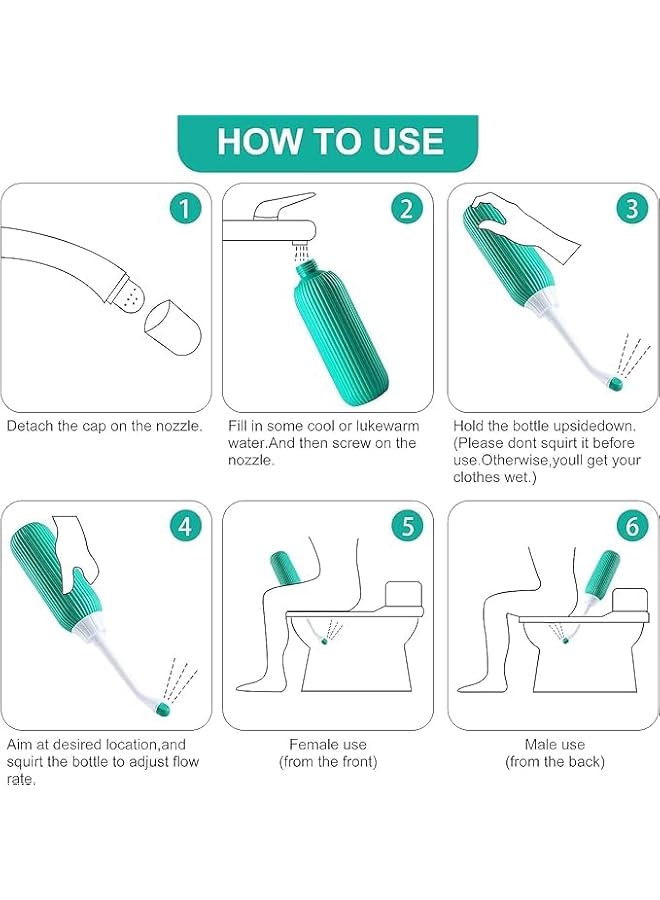 HOW TO USE

1

Detach the cap on the nozzle.

2

Fill in some cool or lukewarm water.And then screw on the nozzle.

3

Hold the bottle upsidedown. (Please dont squirt it before use.Otherwise,youll get your clothes wet.)

4

Aim at desired location,and squirt the bottle to adjust flow rate.

5

Female use (from the front)

6

Male use (from the back)