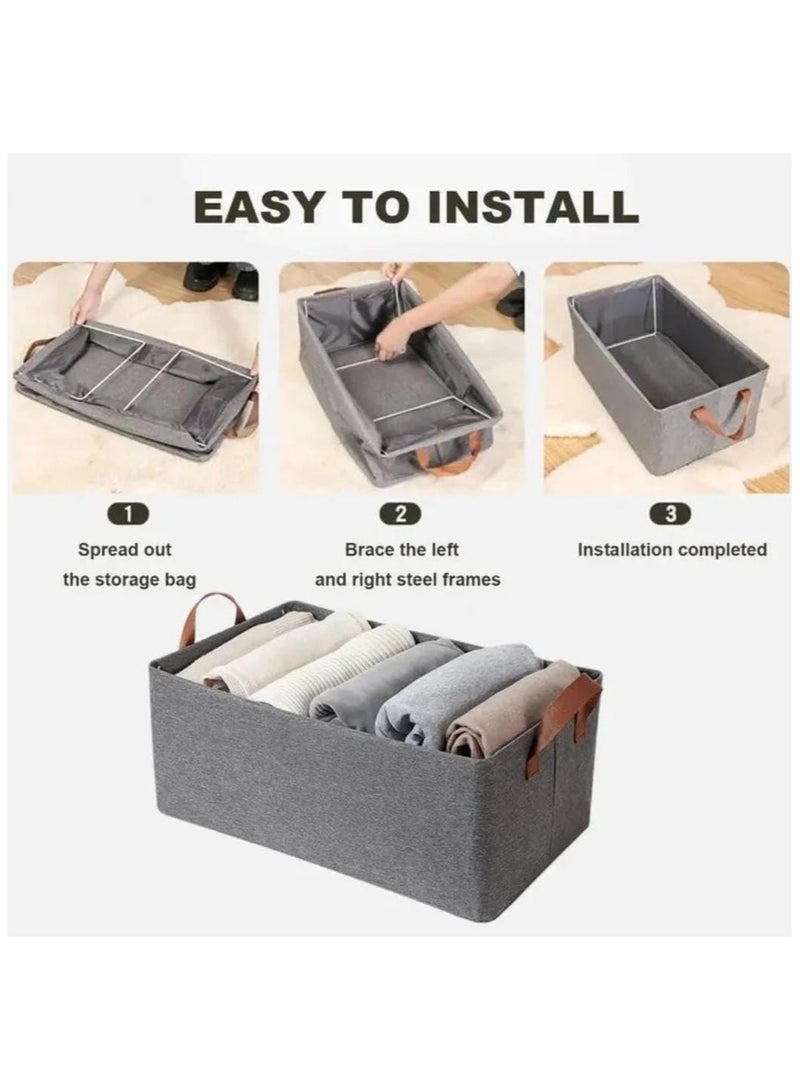 EASY TO INSTALL

1
Spread out the storage bag

2
Brace the left and right steel frames

3
Installation completed