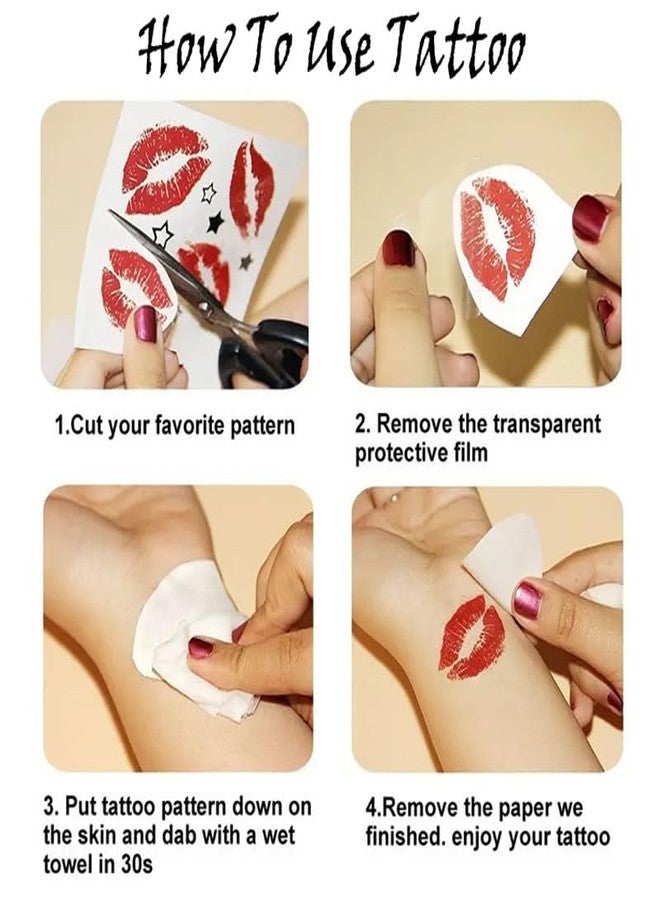 How To Use Tattoo

1.Cut your favorite pattern

2. Remove the transparent protective film

3. Put tattoo pattern down on the skin and dab with a wet towel in 30s

4.Remove the paper we finished. enjoy your tattoo