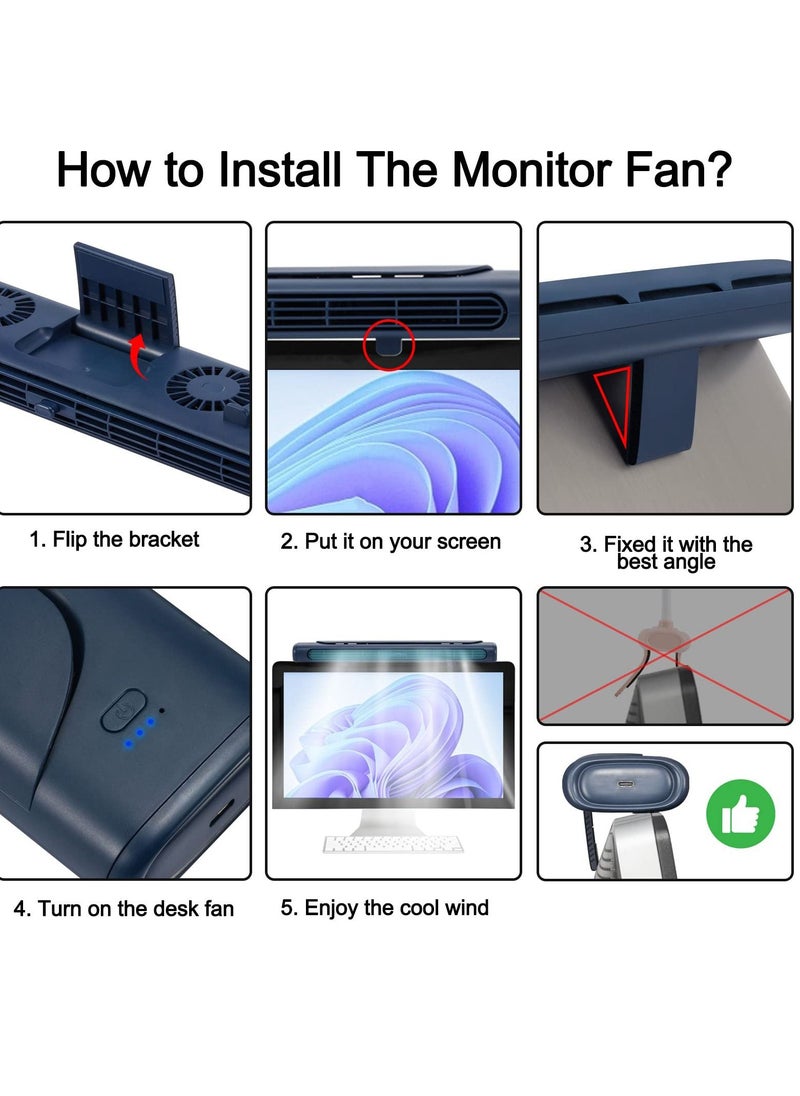 How to Install The Monitor Fan?

1. Flip the bracket

2. Put it on your screen

3. Fixed it with the best angle

4. Turn on the desk fan

5. Enjoy the cool wind