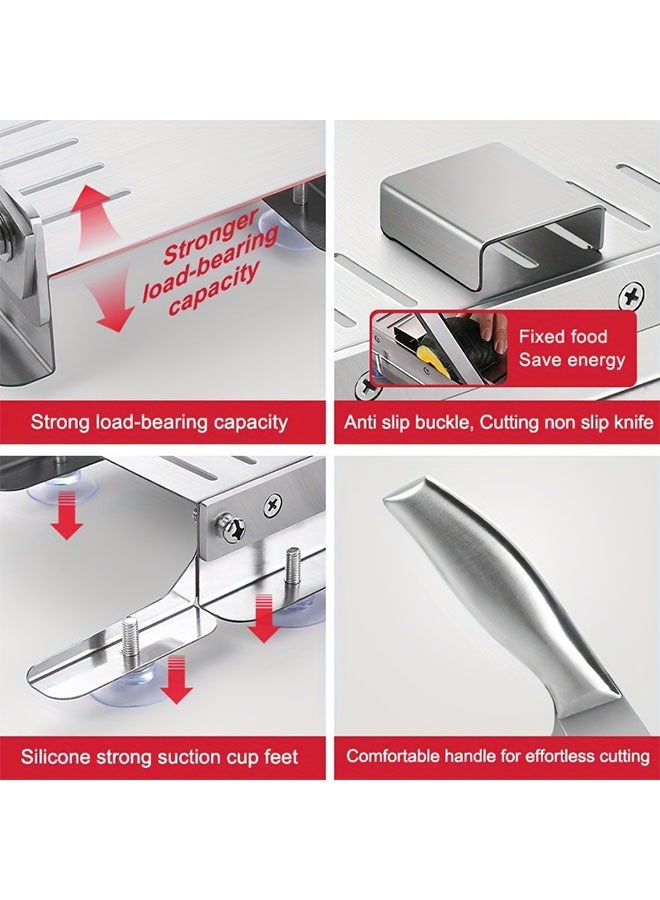 Stronger load-bearing capacity

Strong load-bearing capacity

Fixed food
Save energy

Anti slip buckle, Cutting non slip knife

Silicone strong suction cup feet

Comfortable handle for effortless cutting