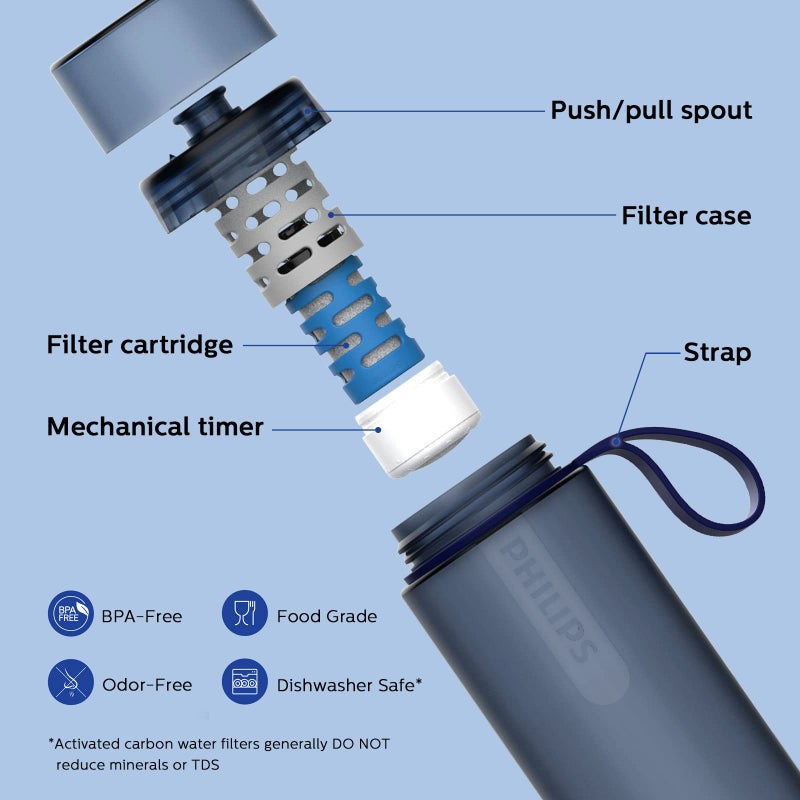 Push/pull spout

Filter case

Filter cartridge

Strap

Mechanical timer

PHILIPS

BPA FREE

BPA-Free

Food Grade

Odor-Free

Dishwasher Safe*

*Activated carbon water filters generally DO NOT reduce minerals or TDS