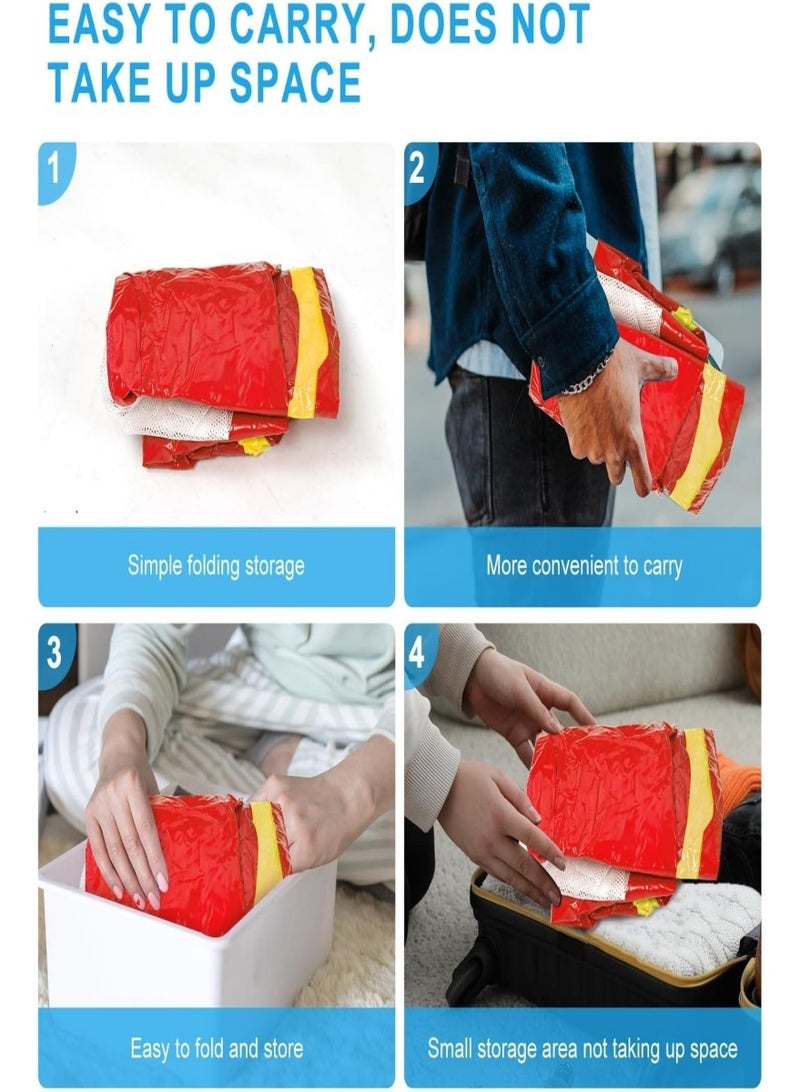 EASY TO CARRY, DOES NOT TAKE UP SPACE

1

Simple folding storage

2

More convenient to carry

3

Easy to fold and store

4

Small storage area not taking up space