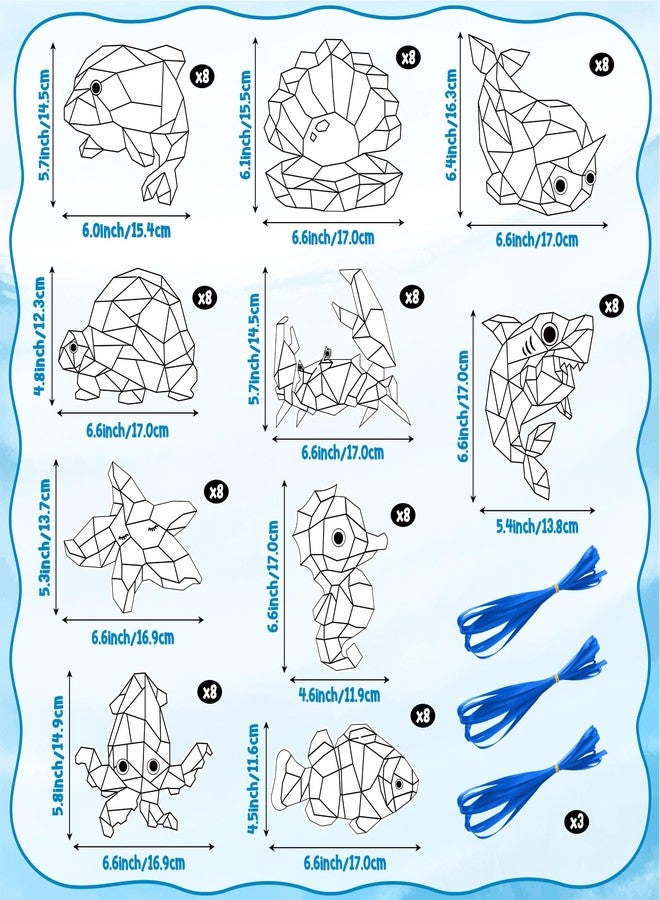 5.7inch/14.5cm
x8
6.0inch/15.4cm

6.1inch/15.5cm
x8
6.6inch/17.0cm

6.4inch/16.3cm
x8
6.6inch/17.0cm

4.8inch/12.3cm
x8
6.6inch/17.0cm

5.7inch/14.5cm
x8
6.6inch/17.0cm

6.6inch/17.0cm
x8
5.4inch/13.8cm

5.3inch/13.7cm
x8
6.6inch/16.9cm

6.6inch/17.0cm
x8
4.6inch/11.9cm

5.8inch/14.9cm
x8
6.6inch/16.9cm

4.5inch/11.6cm
x8
6.6inch/17.0cm

x3