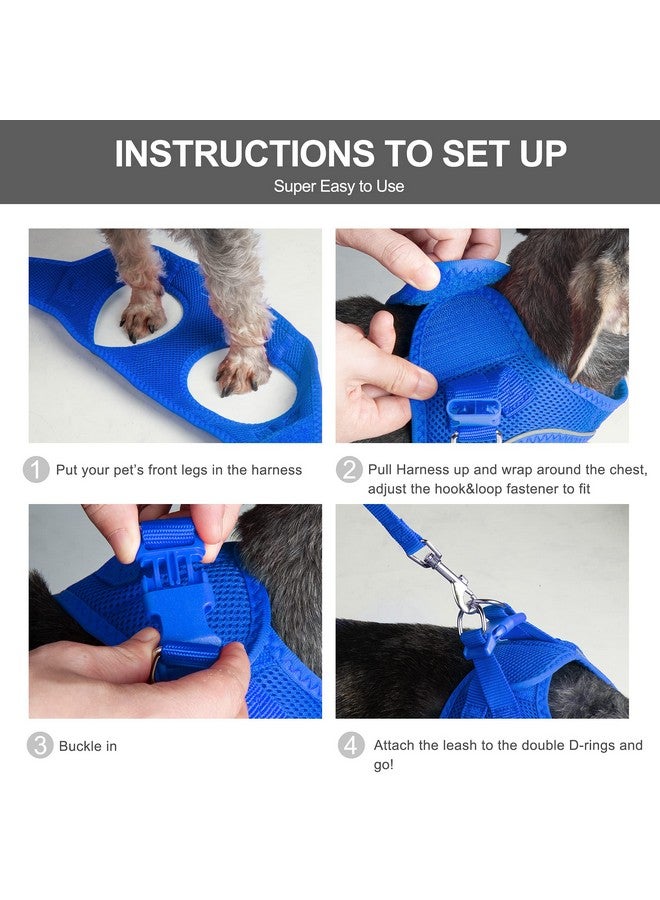 INSTRUCTIONS TO SET UP
Super Easy to Use

1 Put your pet's front legs in the harness

2 Pull Harness up and wrap around the chest, adjust the hook&loop fastener to fit

3 Buckle in

4 Attach the leash to the double D-rings and go!