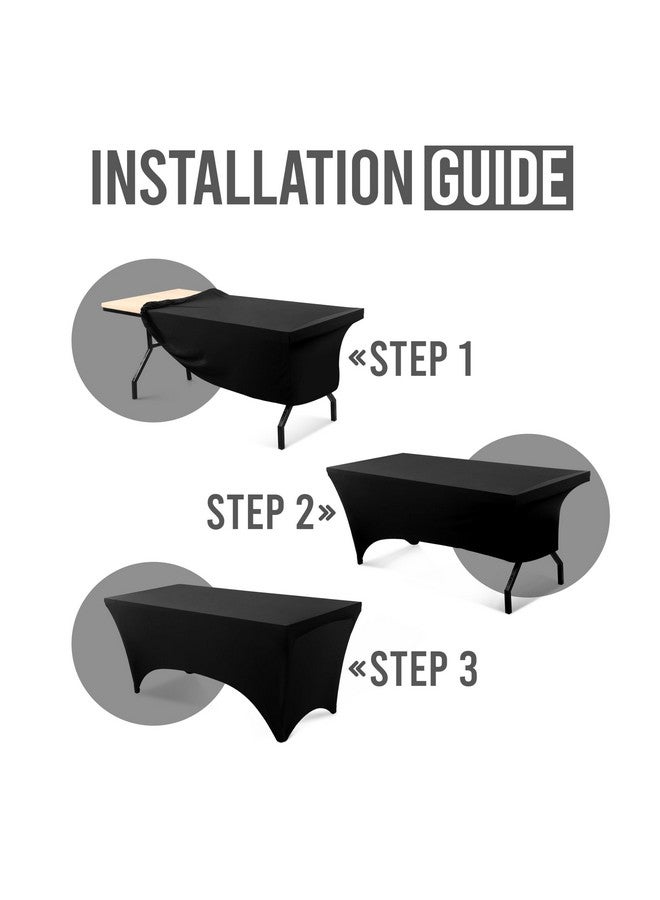 INSTALLATION GUIDE

«STEP 1

STEP 2»

«STEP 3