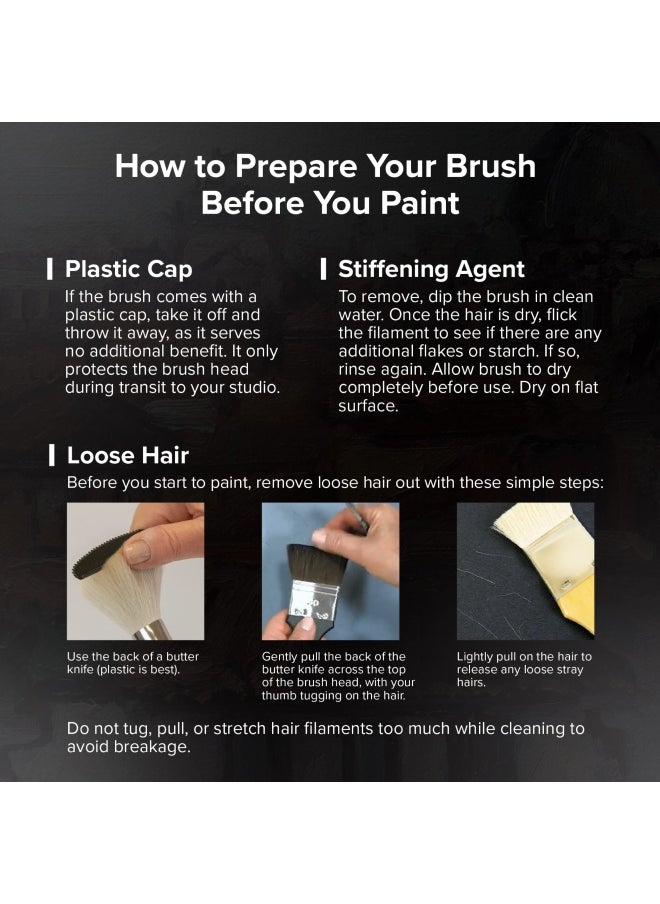 How to Prepare Your Brush Before You Paint

Plastic Cap

If the brush comes with a plastic cap, take it off and throw it away, as it serves no additional benefit. It only protects the brush head during transit to your studio.

Stiffening Agent

To remove, dip the brush in clean water. Once the hair is dry, flick the filament to see if there are any additional flakes or starch. If so, rinse again. Allow brush to dry completely before use. Dry on flat surface.

Loose Hair

Before you start to paint, remove loose hair out with these simple steps:

Use the back of a butter knife (plastic is best).

Gently pull the back of the butter knife across the top of the brush head, with your thumb tugging on the hair.

Lightly pull on the hair to release any loose stray hairs.

Do not tug, pull, or stretch hair filaments too much while cleaning to avoid breakage.