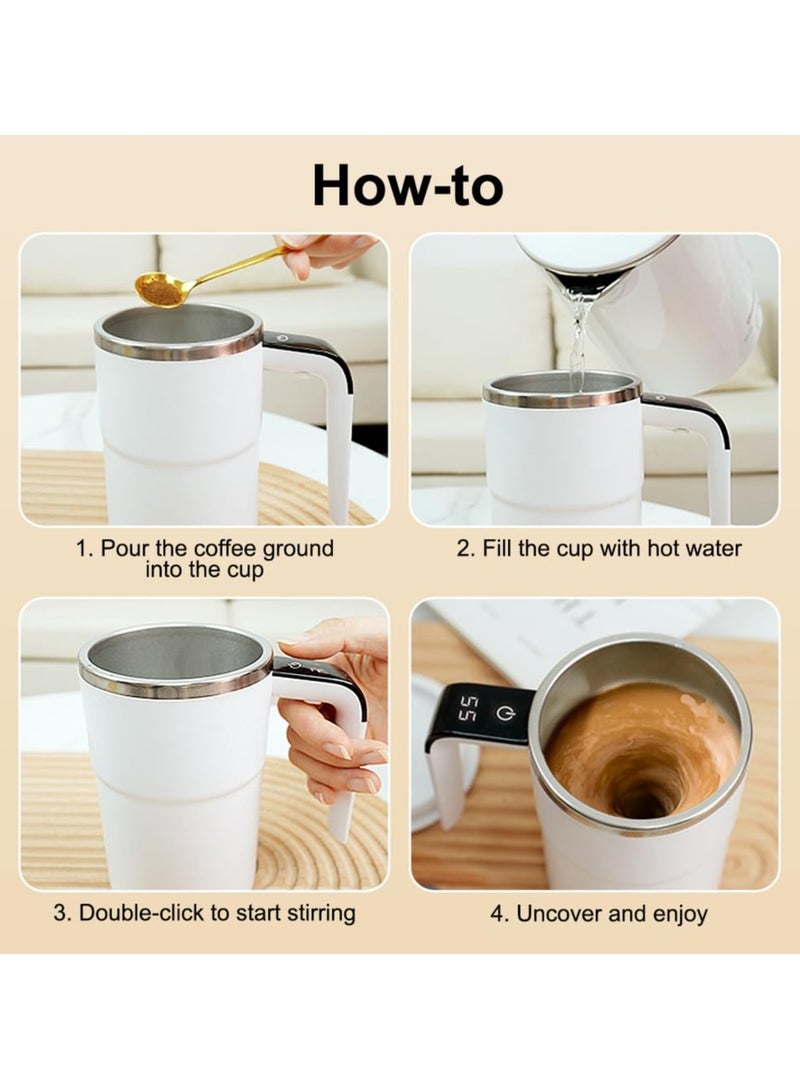 How-to

1. Pour the coffee ground into the cup

2. Fill the cup with hot water

3. Double-click to start stirring

55

4. Uncover and enjoy