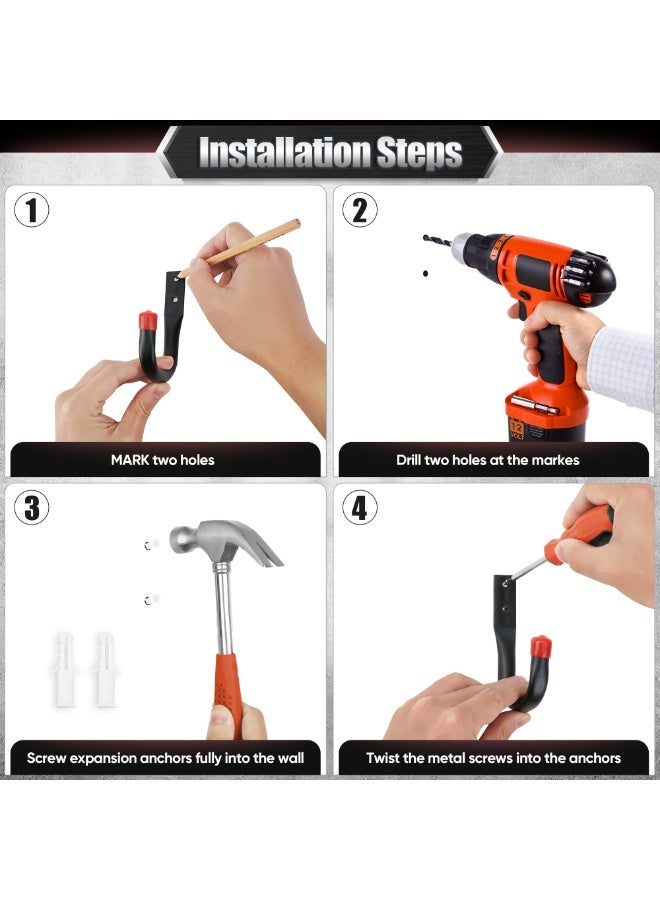 Installation Steps

1

MARK two holes

2

12 VOLT

Drill two holes at the markes

3

Screw expansion anchors fully into the wall

4

Twist the metal screws into the anchors