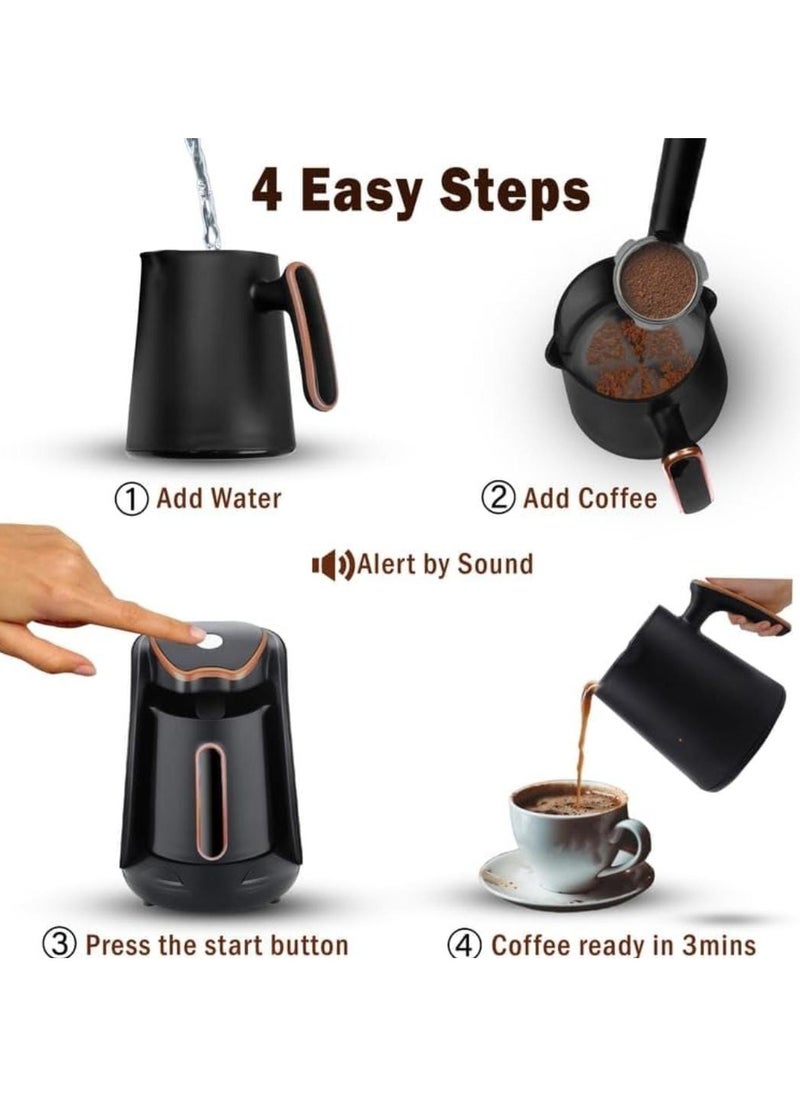 4 Easy Steps

① Add Water

② Add Coffee

Alert by Sound

③ Press the start button

④ Coffee ready in 3mins