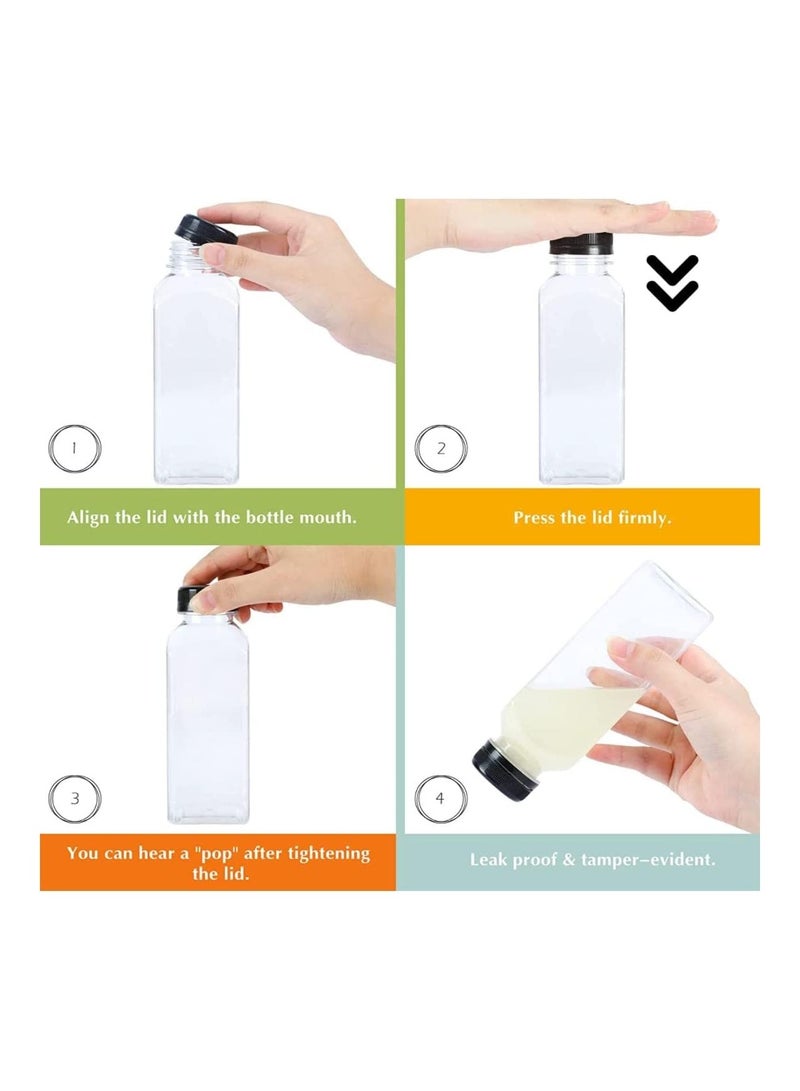 1

Align the lid with the bottle mouth.

2

Press the lid firmly.

3

You can hear a "pop" after tightening the lid.

4

Leak proof & tamper–evident.