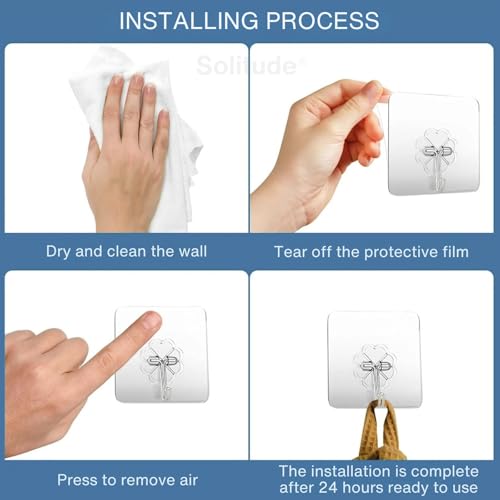 INSTALLING PROCESS

Solitude®

Dry and clean the wall

Tear off the protective film

Press to remove air

The installation is complete after 24 hours ready to use