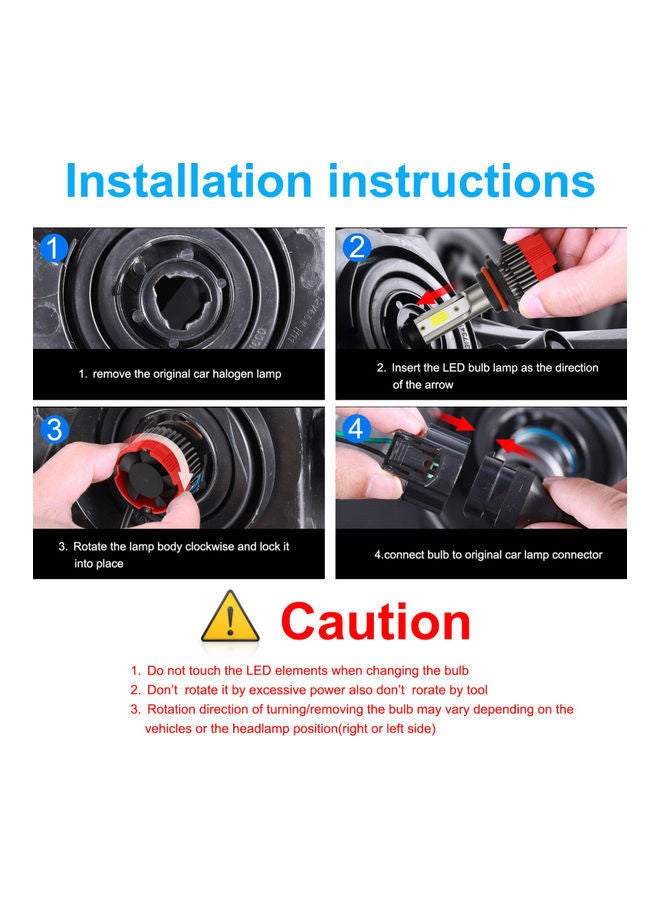 Installation instructions

1

1. remove the original car halogen lamp

2

2. Insert the LED bulb lamp as the direction of the arrow

3

3. Rotate the lamp body clockwise and lock it into place

4

4.connect bulb to original car lamp connector

Caution

1. Do not touch the LED elements when changing the bulb
2. Don't rotate it by excessive power also don't rorate by tool
3. Rotation direction of turning/removing the bulb may vary depending on the vehicles or the headlamp position(right or left side)