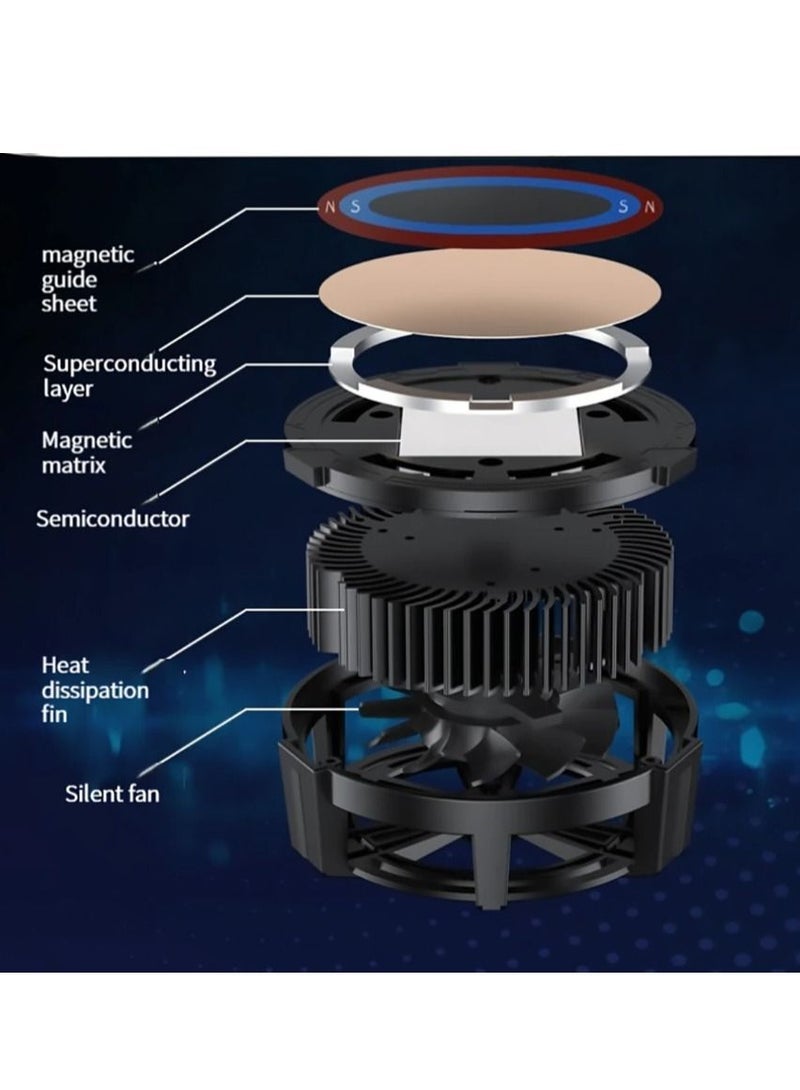 N S S N

magnetic guide sheet

Superconducting layer

Magnetic matrix

Semiconductor

Heat dissipation fin

Silent fan