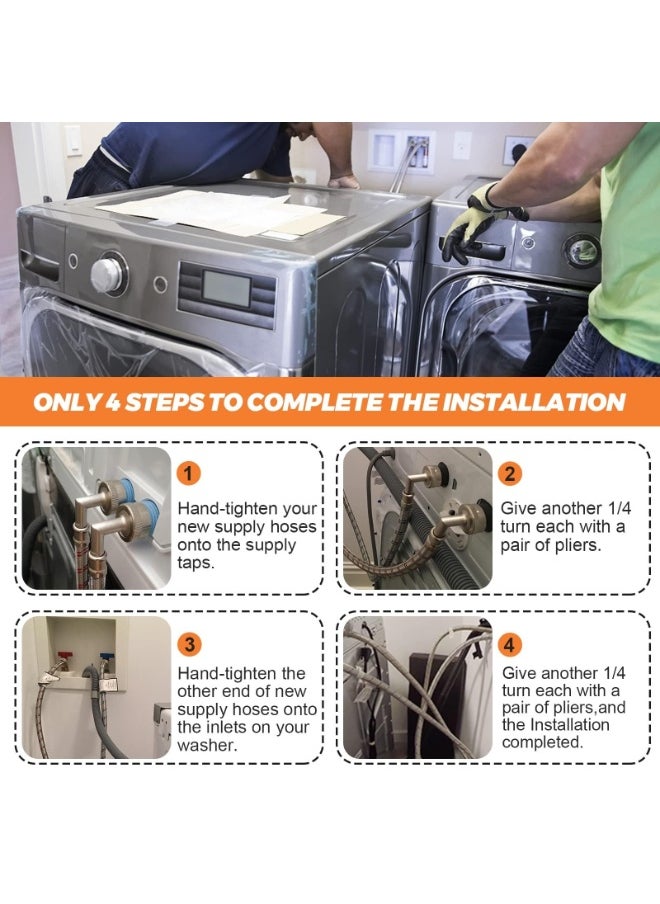 ONLY 4 STEPS TO COMPLETE THE INSTALLATION

1
Hand-tighten your new supply hoses onto the supply taps.

2
Give another 1/4 turn each with a pair of pliers.

3
Hand-tighten the other end of new supply hoses onto the inlets on your washer.

4
Give another 1/4 turn each with a pair of pliers,and the Installation completed.