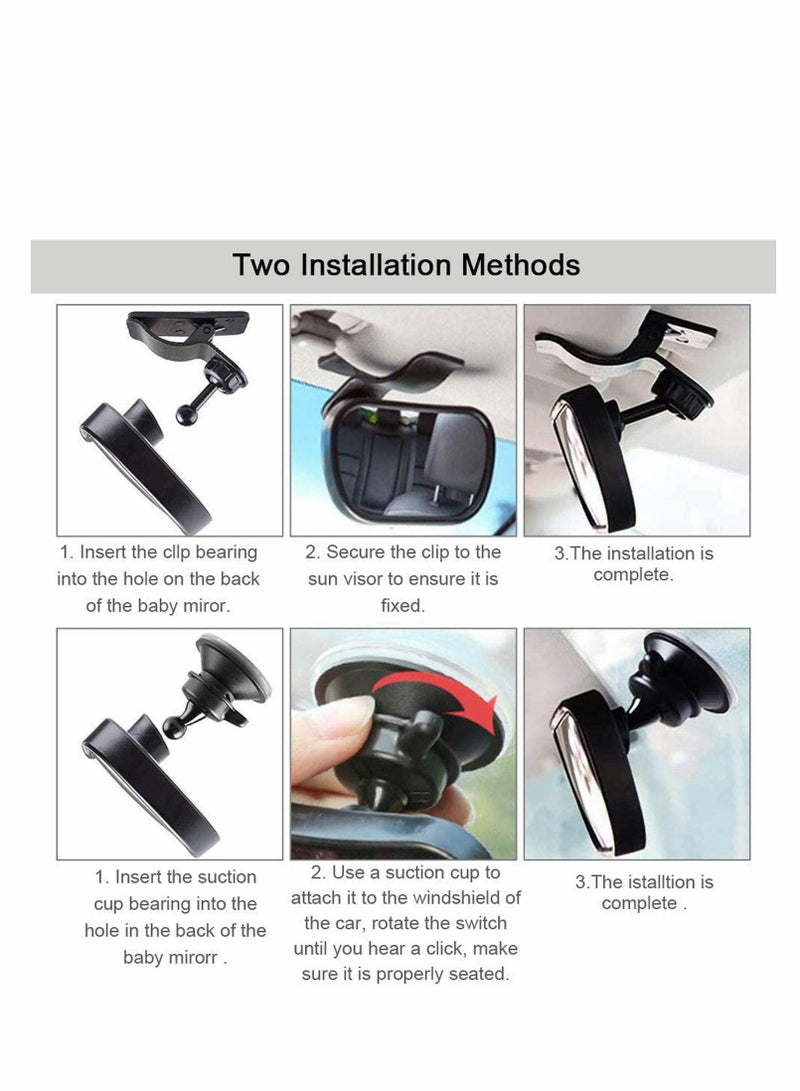 Two Installation Methods

1. Insert the cllp bearing into the hole on the back of the baby miror.

2. Secure the clip to the sun visor to ensure it is fixed.

3.The installation is complete.

1. Insert the suction cup bearing into the hole in the back of the baby mirorr .

2. Use a suction cup to attach it to the windshield of the car, rotate the switch until you hear a click, make sure it is properly seated.

3.The istalltion is complete .