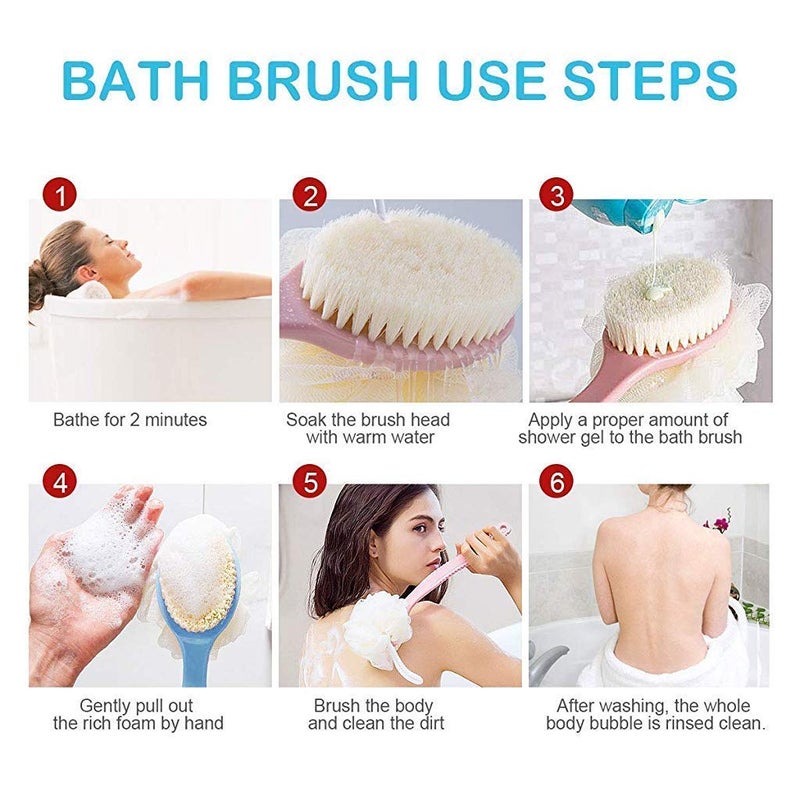 BATH BRUSH USE STEPS

1
Bathe for 2 minutes

2
Soak the brush head with warm water

3
Apply a proper amount of shower gel to the bath brush

4
Gently pull out the rich foam by hand

5
Brush the body and clean the dirt

6
After washing, the whole body bubble is rinsed clean.