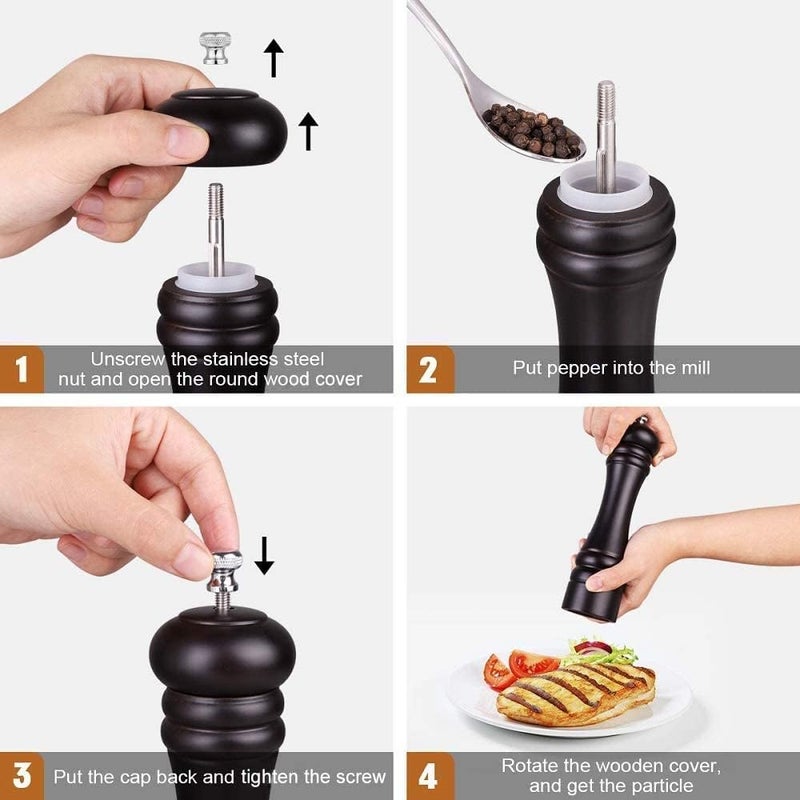 1 Unscrew the stainless steel nut and open the round wood cover

2 Put pepper into the mill

3 Put the cap back and tighten the screw

4 Rotate the wooden cover, and get the particle