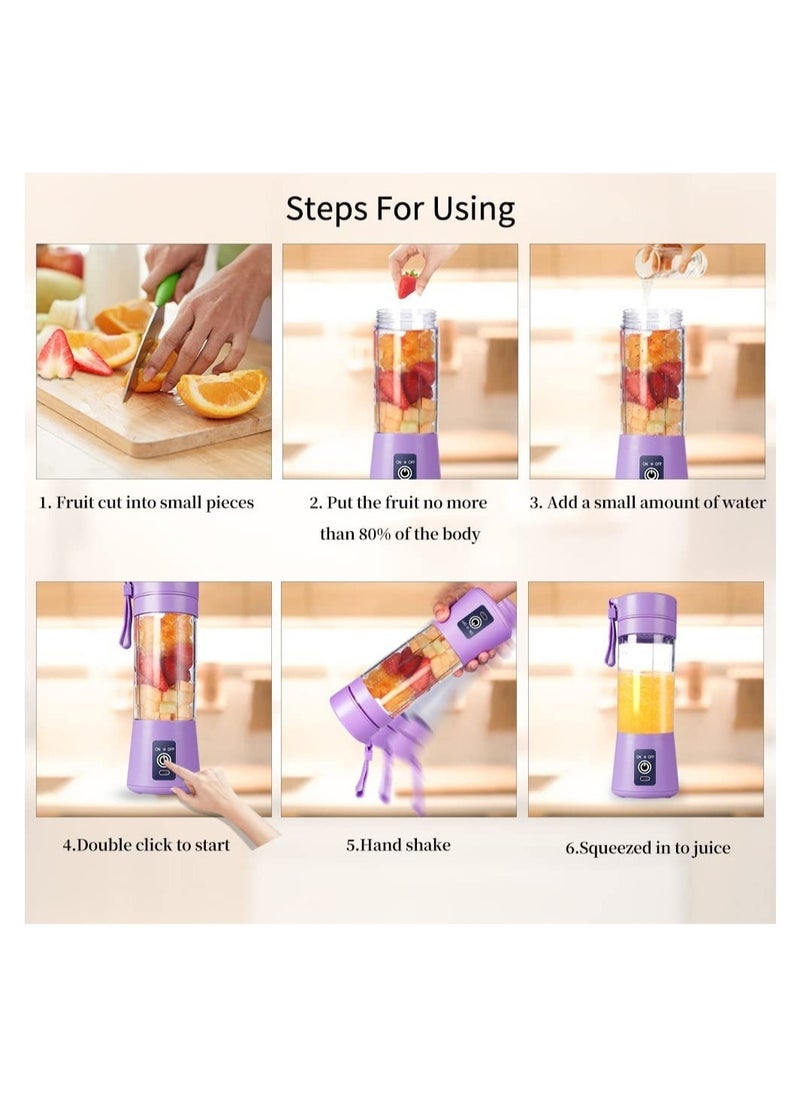 Steps For Using

1. Fruit cut into small pieces

2. Put the fruit no more than 80% of the body

3. Add a small amount of water

4.Double click to start

5.Hand shake

6.Squeezed in to juice