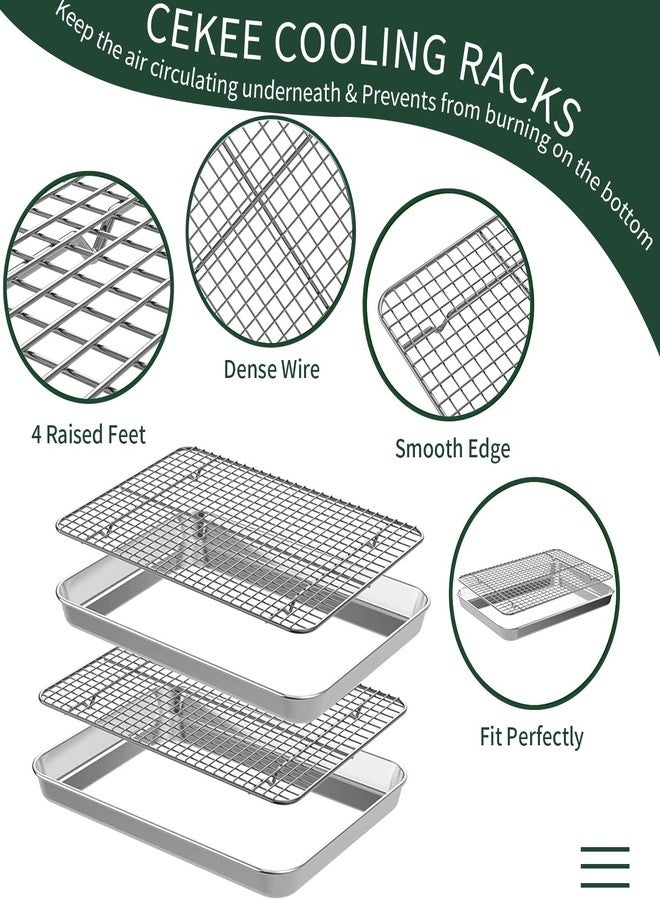 CEKEE COOLING RACKS

Keep the air circulating underneath & Prevents from burning on the bottom

Dense Wire

4 Raised Feet

Smooth Edge

Fit Perfectly