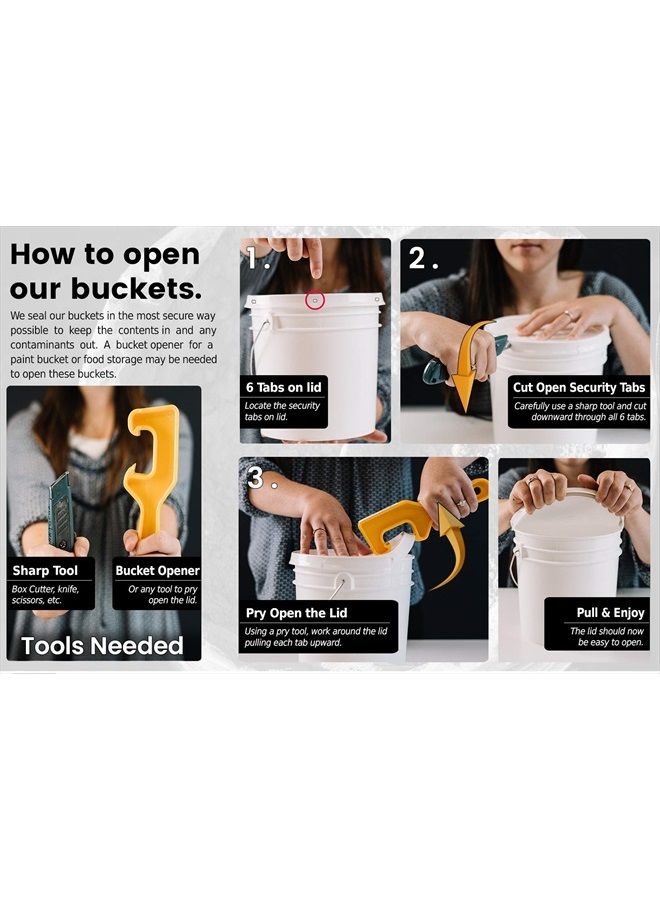 How to open our buckets.

We seal our buckets in the most secure way possible to keep the contents in and any contaminants out. A bucket opener for a paint bucket or food storage may be needed to open these buckets.

Sharp Tool
Box Cutter, knife, scissors, etc.

Bucket Opener
Or any tool to pry open the lid.

Tools Needed

1.

6 Tabs on lid
Locate the security tabs on lid.

2.

Cut Open Security Tabs
Carefully use a sharp tool and cut downward through all 6 tabs.

3.

Pry Open the Lid
Using a pry tool, work around the lid pulling each tab upward.

Pull & Enjoy
The lid should now be easy to open.