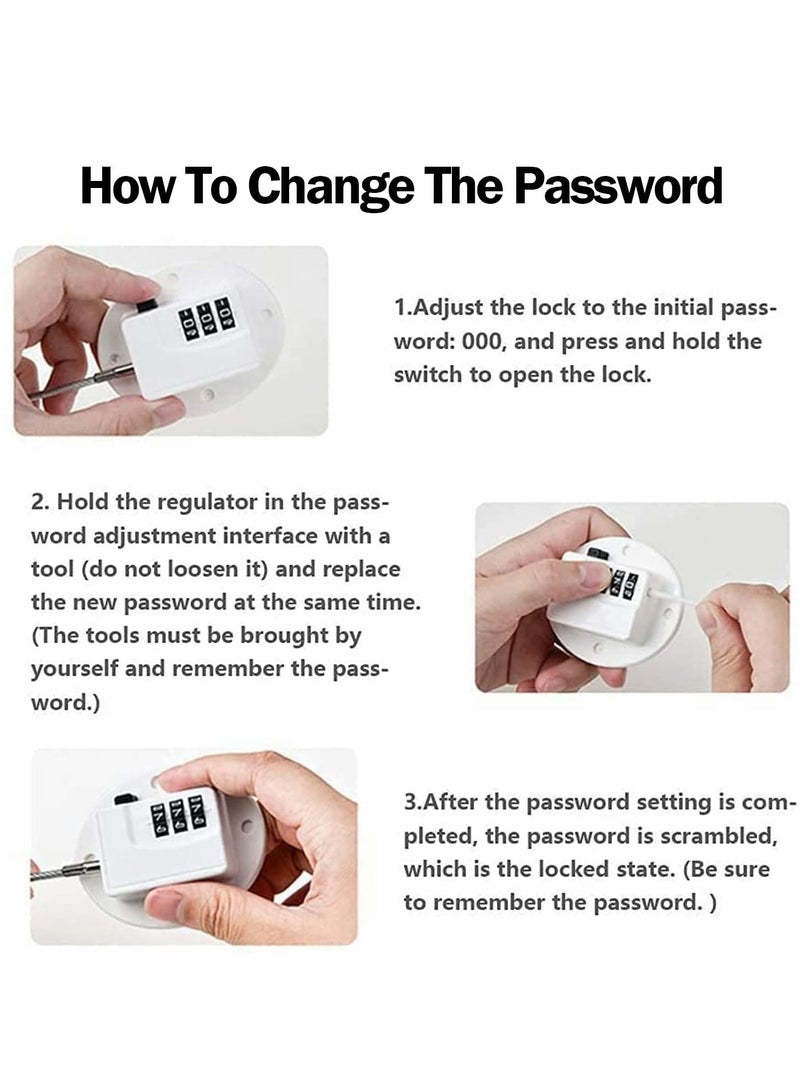 How To Change The Password

1.Adjust the lock to the initial password: 000, and press and hold the switch to open the lock.

2. Hold the regulator in the password adjustment interface with a tool (do not loosen it) and replace the new password at the same time. (The tools must be brought by yourself and remember the password.)

3.After the password setting is completed, the password is scrambled, which is the locked state. (Be sure to remember the password. )