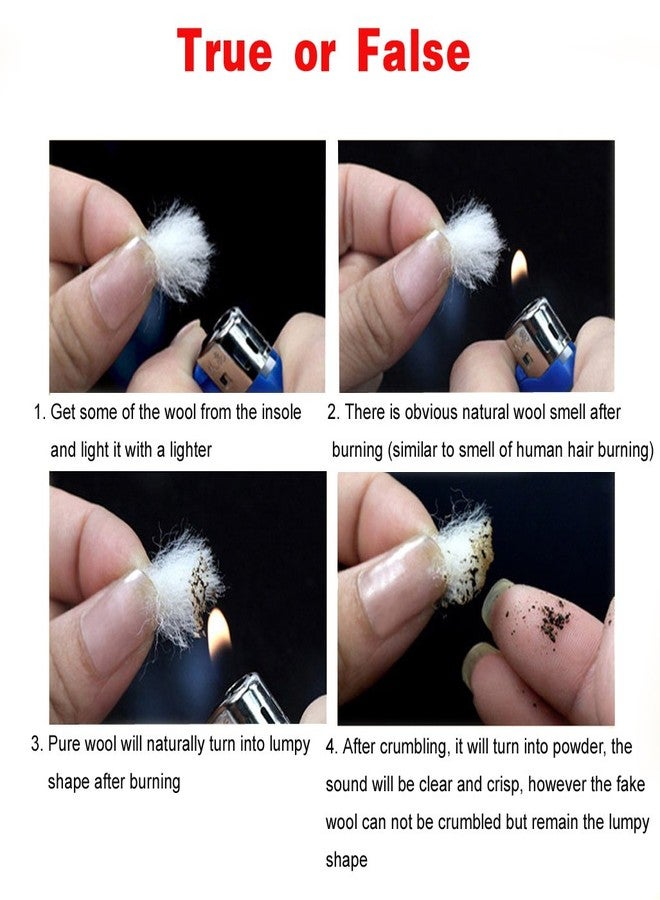 True or False

1. Get some of the wool from the insole and light it with a lighter

2. There is obvious natural wool smell after burning (similar to smell of human hair burning)

3. Pure wool will naturally turn into lumpy shape after burning

4. After crumbling, it will turn into powder, the sound will be clear and crisp, however the fake wool can not be crumbled but remain the lumpy shape