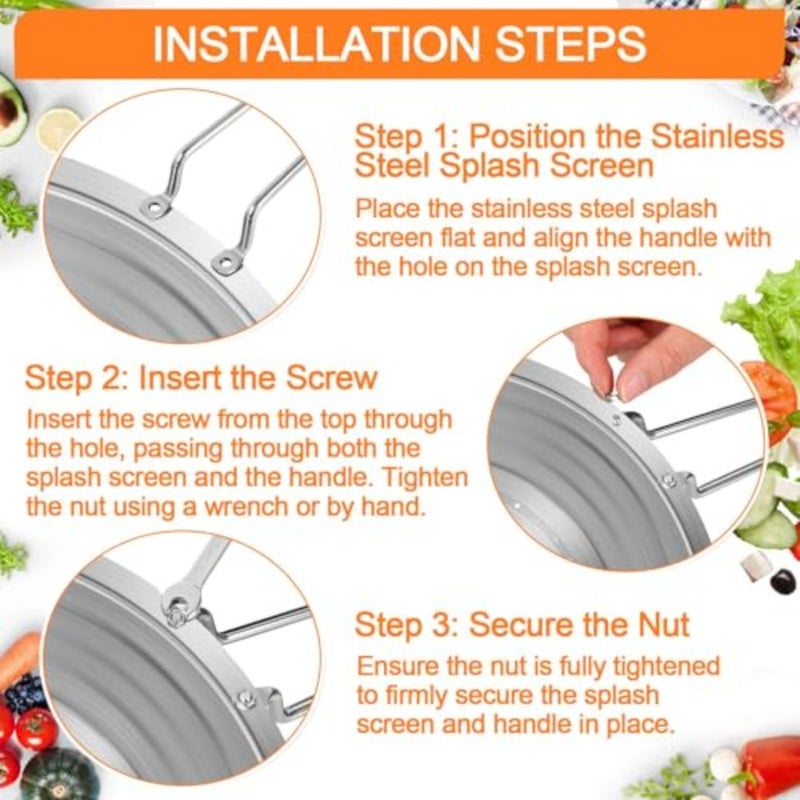 INSTALLATION STEPS

Step 1: Position the Stainless Steel Splash Screen

Place the stainless steel splash screen flat and align the handle with the hole on the splash screen.

Step 2: Insert the Screw

Insert the screw from the top through the hole, passing through both the splash screen and the handle. Tighten the nut using a wrench or by hand.

Step 3: Secure the Nut

Ensure the nut is fully tightened to firmly secure the splash screen and handle in place.