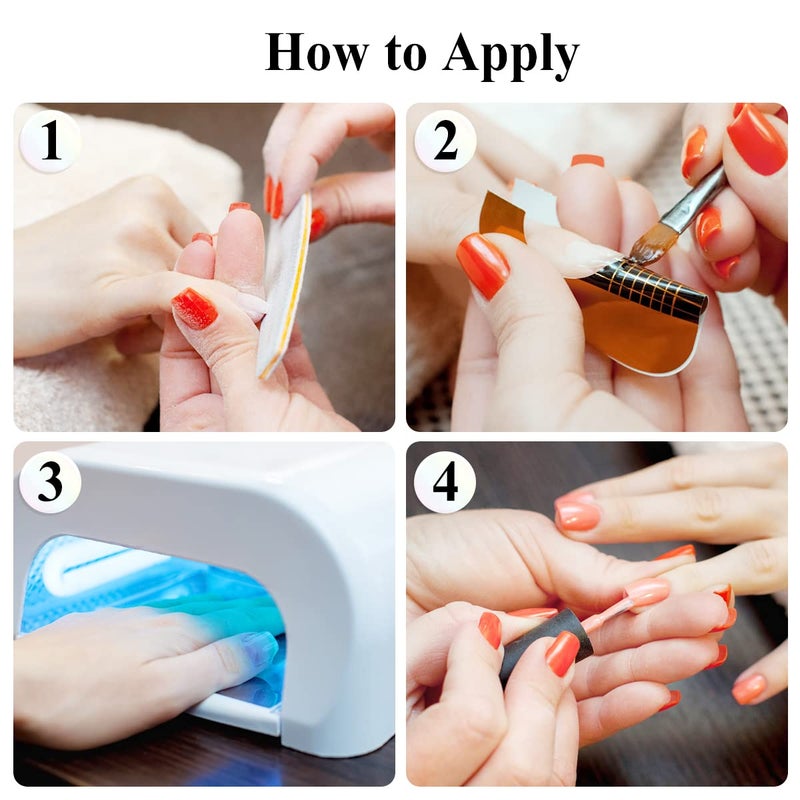 How to Apply

1

2

3

4