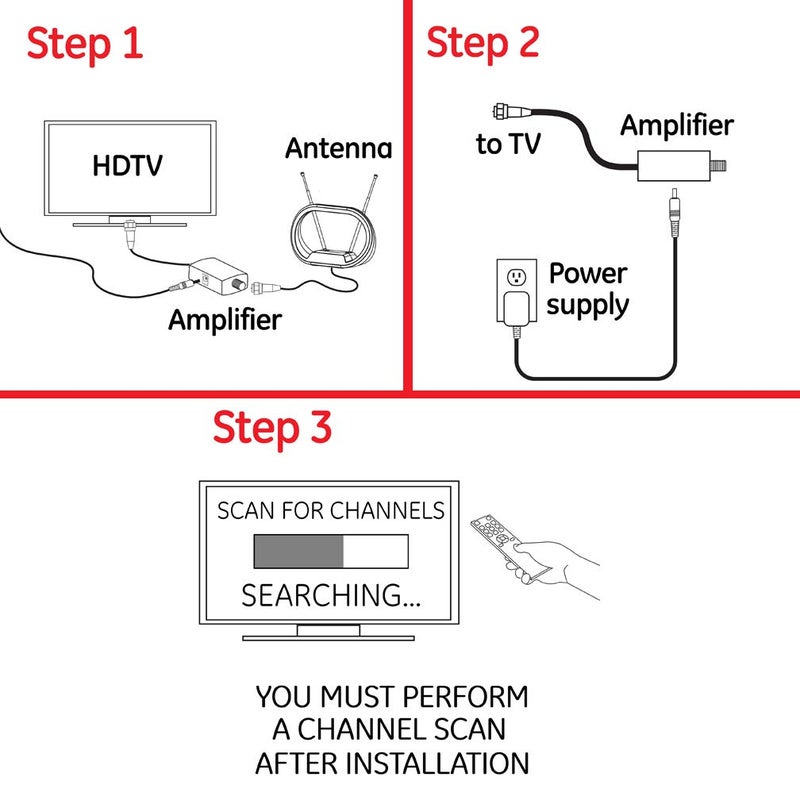 Step 1

HDTV

Antenna

Amplifier

Step 2

to TV

Amplifier

Power supply

Step 3

SCAN FOR CHANNELS

SEARCHING...

YOU MUST PERFORM A CHANNEL SCAN AFTER INSTALLATION