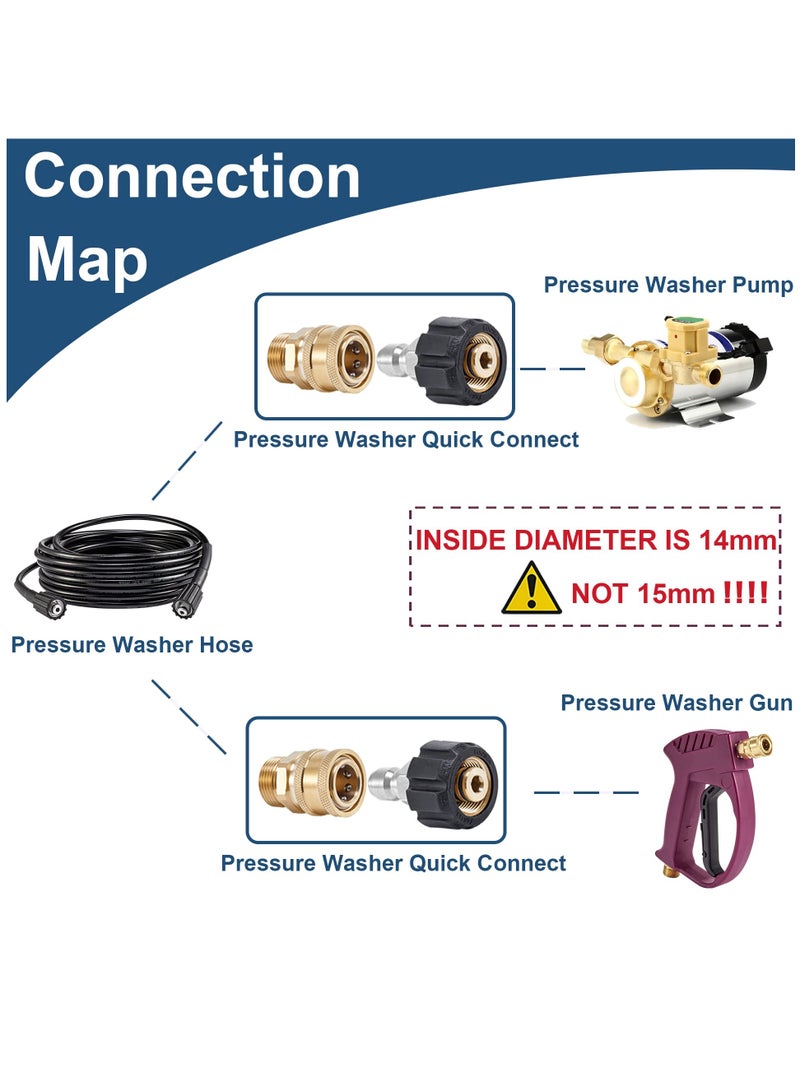 Connection Map

Pressure Washer Pump

Pressure Washer Quick Connect

INSIDE DIAMETER IS 14mm

NOT 15mm !!!!

Pressure Washer Hose

Pressure Washer Gun

Pressure Washer Quick Connect