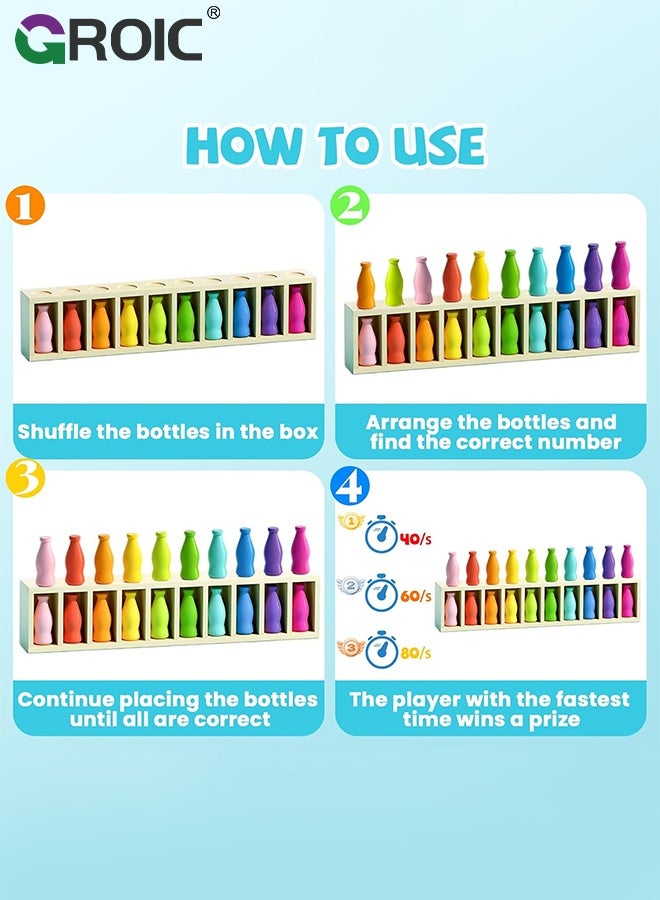 GROIC®

HOW TO USE

1

Shuffle the bottles in the box

2

Arrange the bottles and find the correct number

3

Continue placing the bottles until all are correct

4

1 40/s

2 60/s

3 80/s

The player with the fastest time wins a prize