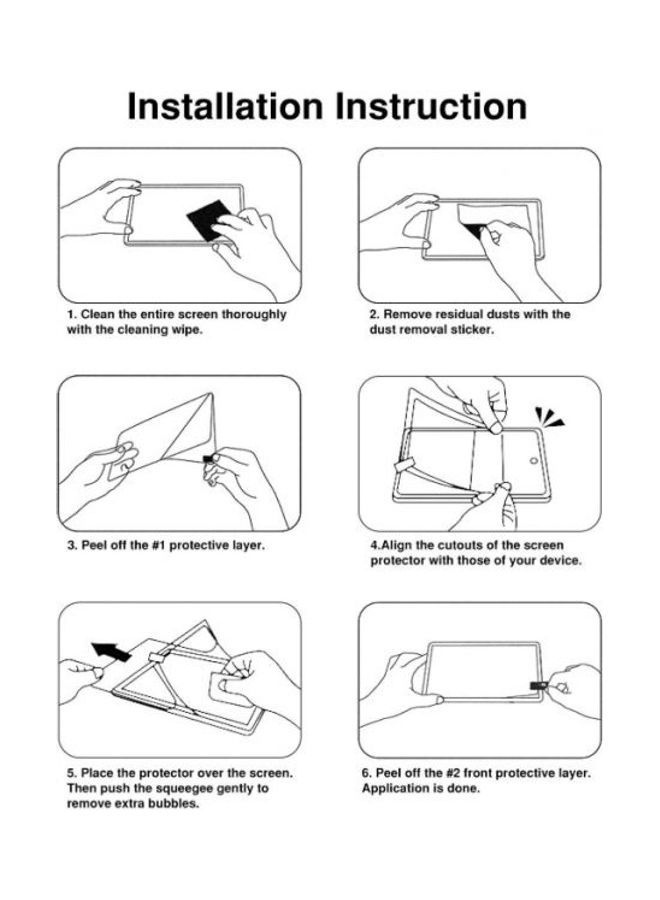 Installation Instruction

1. Clean the entire screen thoroughly with the cleaning wipe.

2. Remove residual dusts with the dust removal sticker.

3. Peel off the #1 protective layer.

4.Align the cutouts of the screen protector with those of your device.

5. Place the protector over the screen. Then push the squeegee gently to remove extra bubbles.

6. Peel off the #2 front protective layer. Application is done.