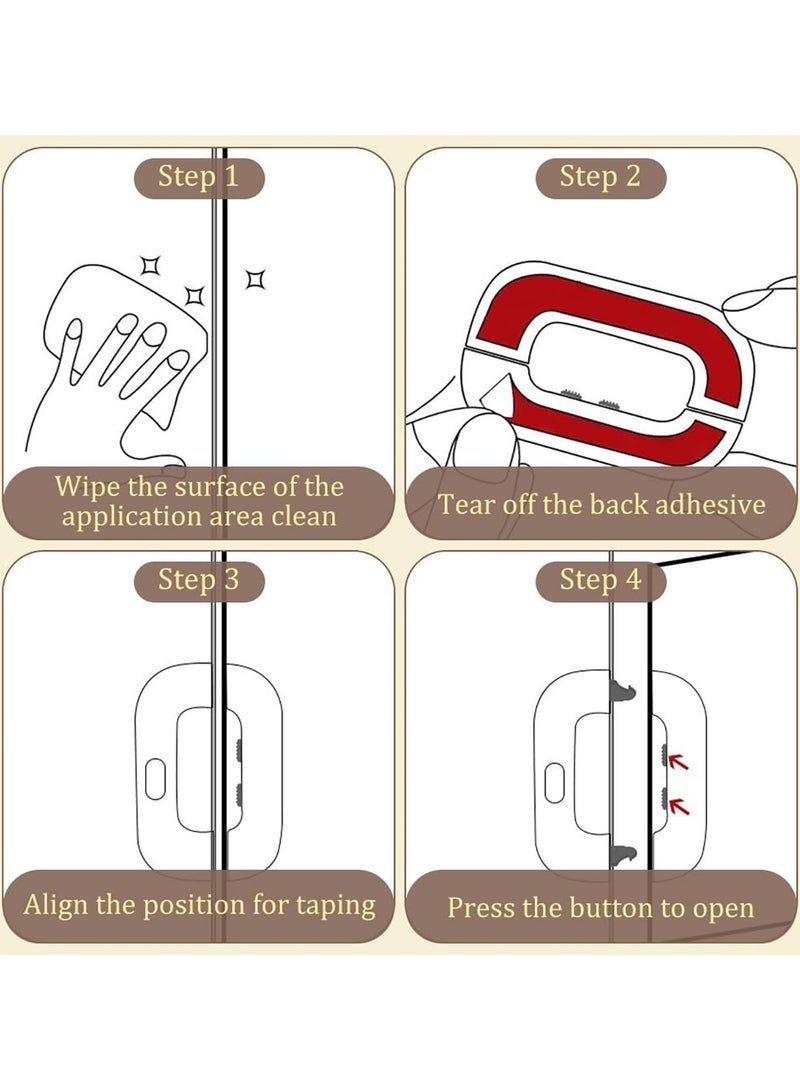 Step 1

Wipe the surface of the application area clean

Step 2

Tear off the back adhesive

Step 3

Align the position for taping

Step 4

Press the button to open