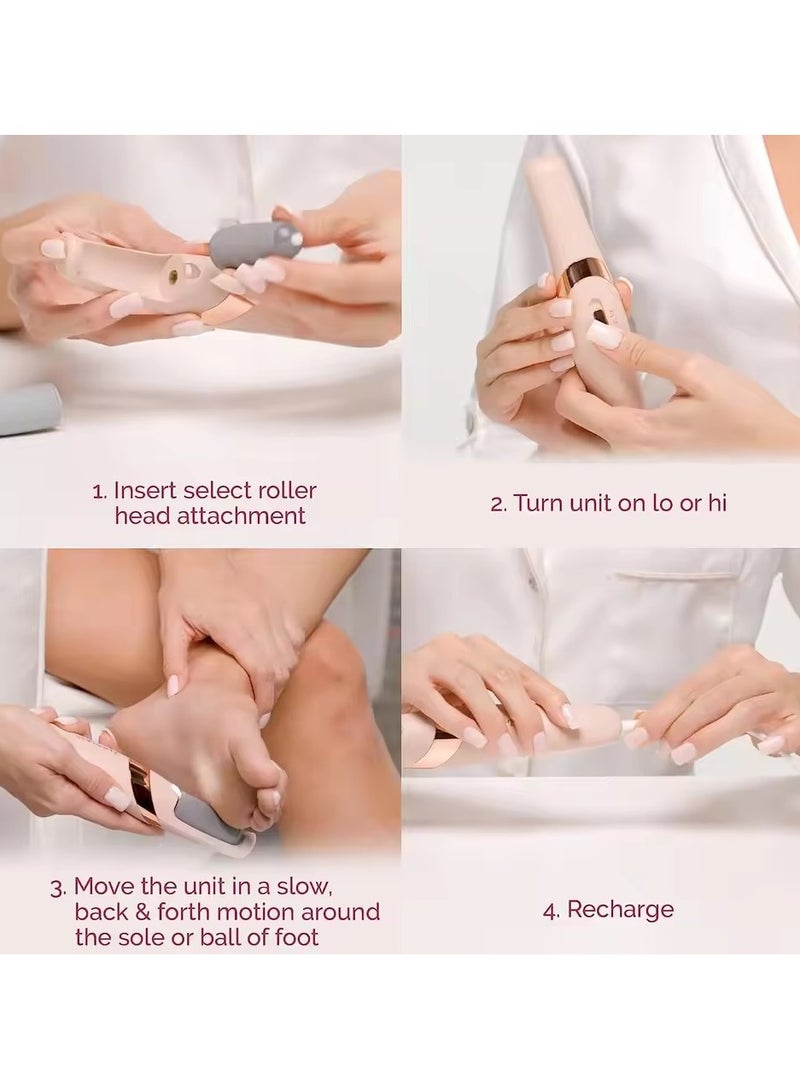 1. Insert select roller head attachment

2. Turn unit on lo or hi

3. Move the unit in a slow, back & forth motion around the sole or ball of foot

4. Recharge