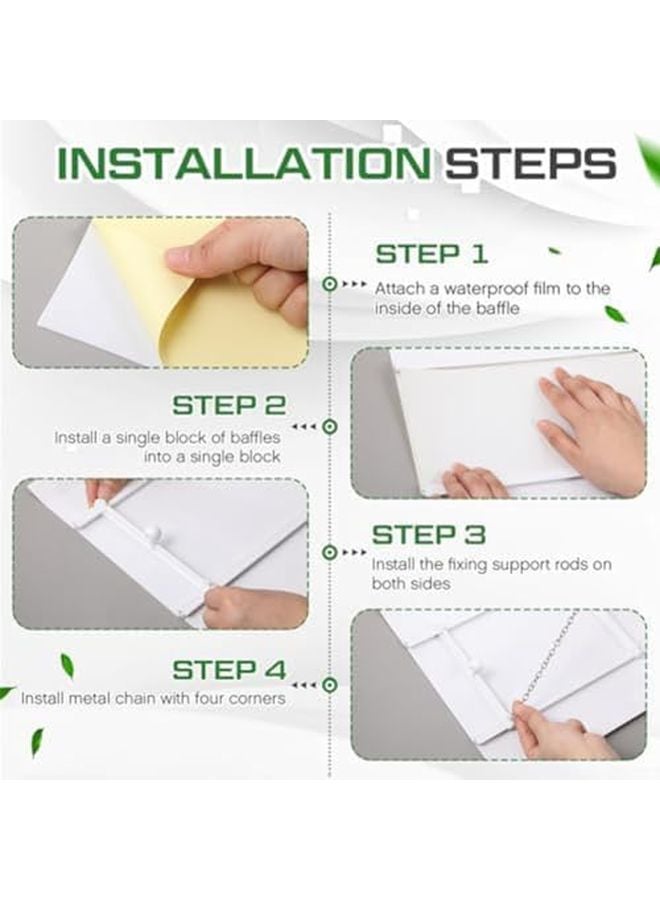 INSTALLATION STEPS

STEP 1

Attach a waterproof film to the inside of the baffle

STEP 2

Install a single block of baffles into a single block

STEP 3

Install the fixing support rods on both sides

STEP 4

Install metal chain with four corners