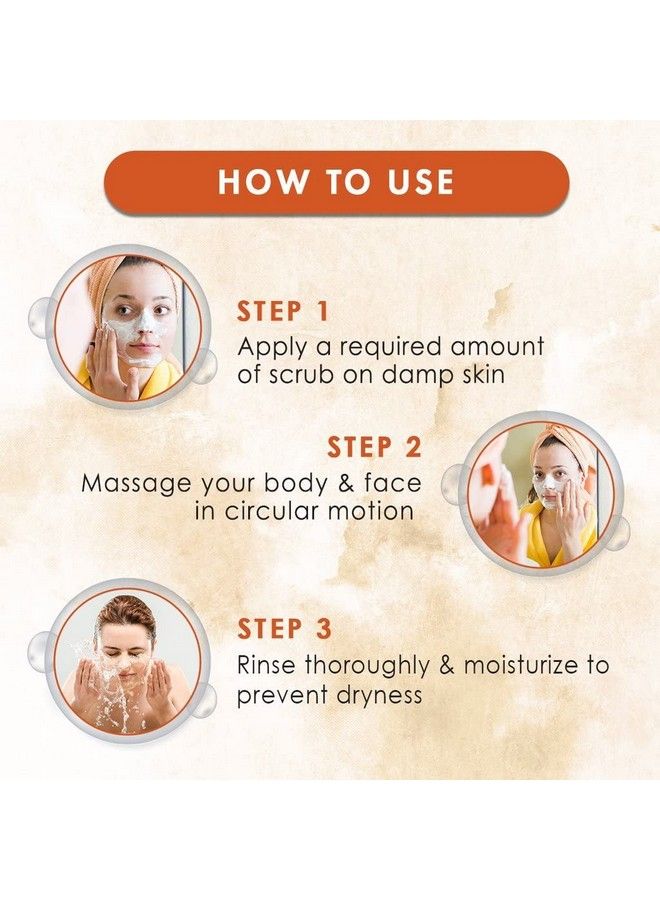 HOW TO USE

STEP 1
Apply a required amount of scrub on damp skin

STEP 2
Massage your body & face in circular motion

STEP 3
Rinse thoroughly & moisturize to prevent dryness