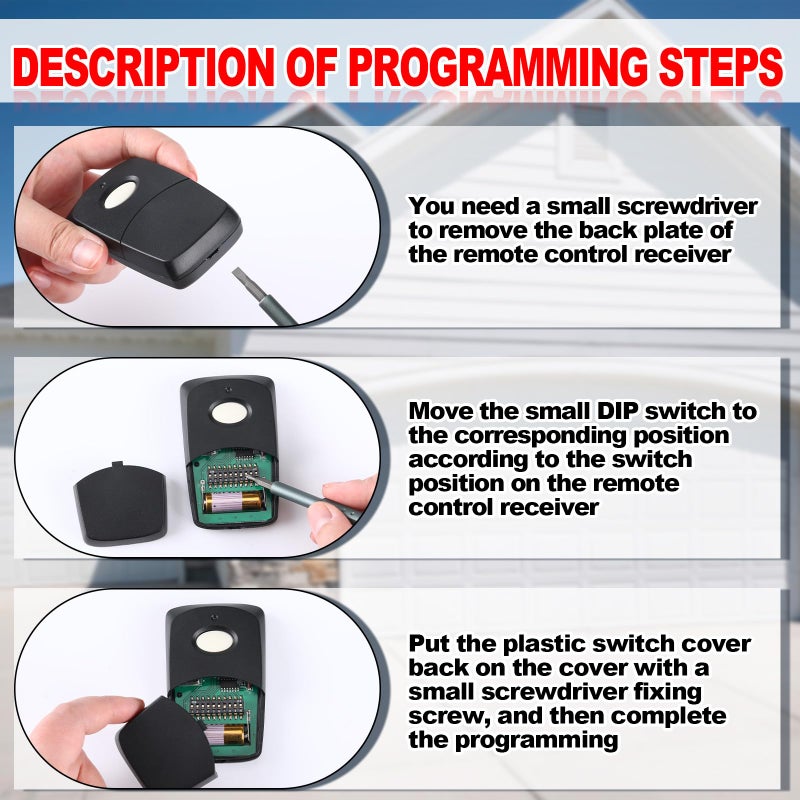 DESCRIPTION OF PROGRAMMING STEPS

You need a small screwdriver to remove the back plate of the remote control receiver

Move the small DIP switch to the corresponding position according to the switch position on the remote control receiver

Put the plastic switch cover back on the cover with a small screwdriver fixing screw, and then complete the programming