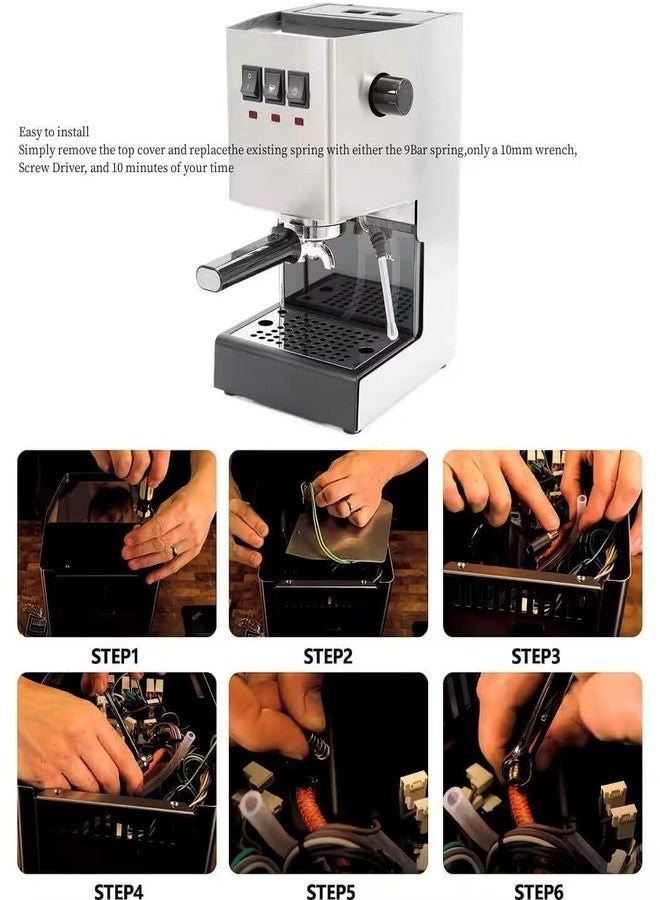 Easy to install
Simply remove the top cover and replacethe existing spring with either the 9Bar spring,only a 10mm wrench, Screw Driver, and 10 minutes of your time

STEP1

STEP2

STEP3

STEP4

STEP5

STEP6