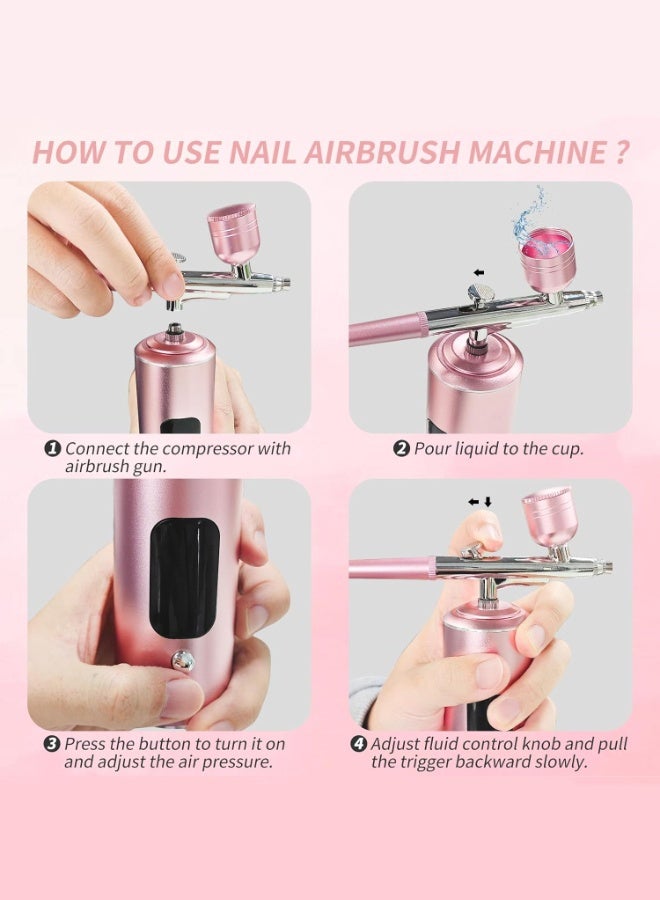 HOW TO USE NAIL AIRBRUSH MACHINE ?

❶ Connect the compressor with airbrush gun.

❷ Pour liquid to the cup.

❸ Press the button to turn it on and adjust the air pressure.

❹ Adjust fluid control knob and pull the trigger backward slowly.