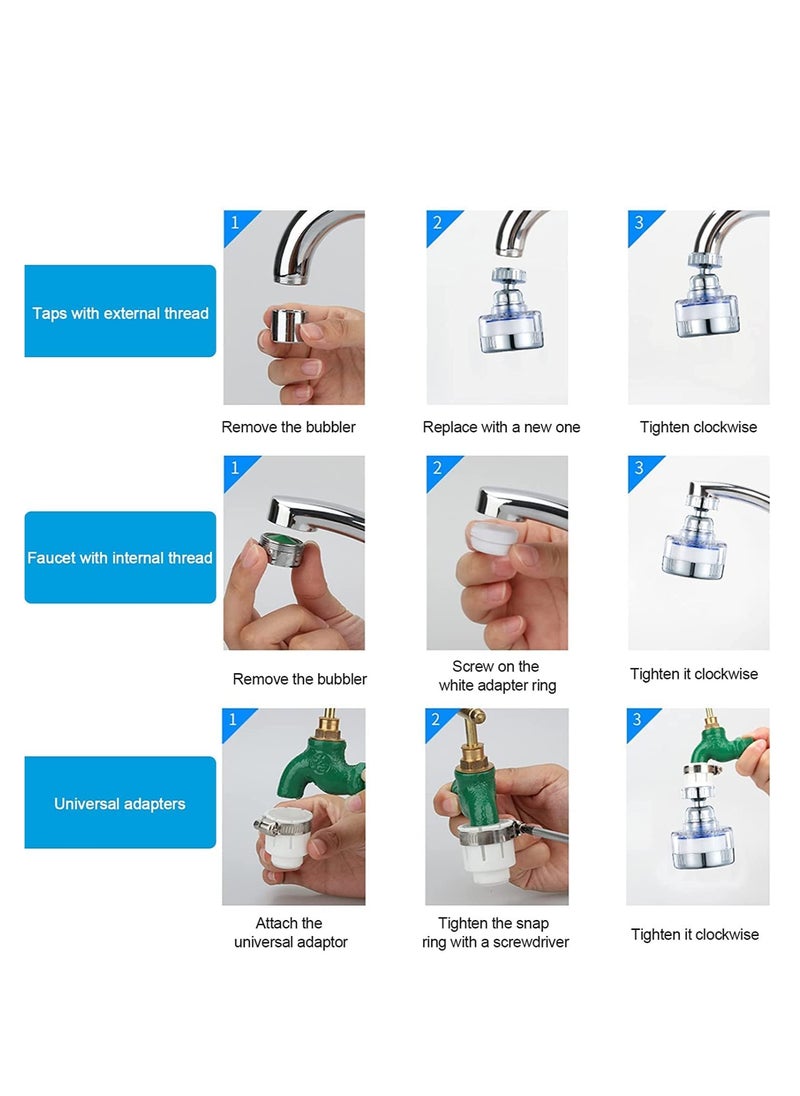 Taps with external thread

1
Remove the bubbler

2
Replace with a new one

3
Tighten clockwise

Faucet with internal thread

1
Remove the bubbler

2
Screw on the white adapter ring

3
Tighten it clockwise

Universal adapters

1
Attach the universal adaptor

2
Tighten the snap ring with a screwdriver

3
Tighten it clockwise