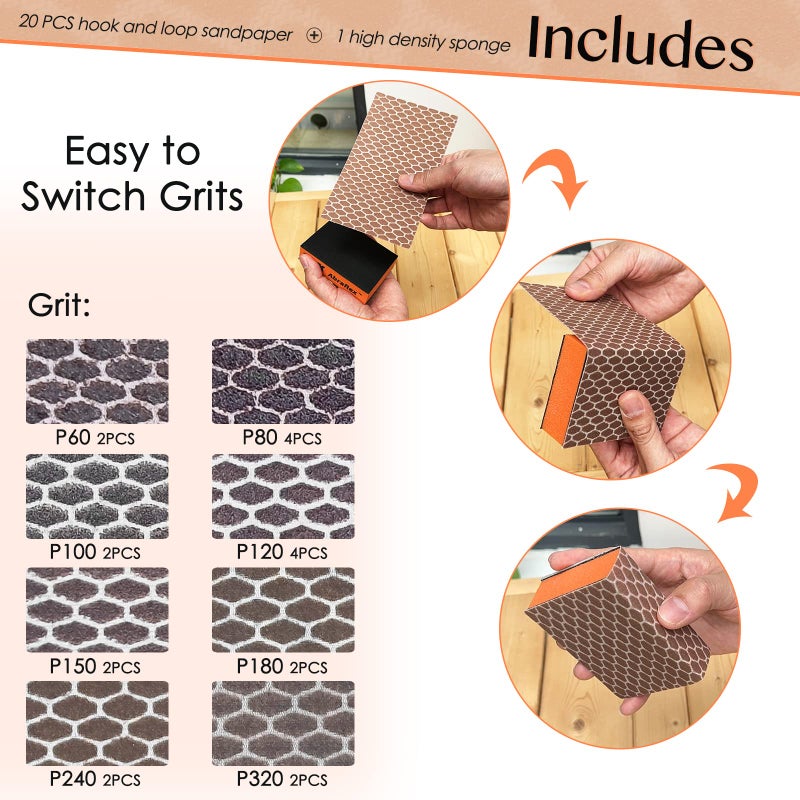 20 PCS hook and loop sandpaper ⊕ 1 high density sponge Includes

Easy to Switch Grits

AbraRex

Grit:

P60 2PCS

P80 4PCS

P100 2PCS

P120 4PCS

P150 2PCS

P180 2PCS

P240 2PCS

P320 2PCS