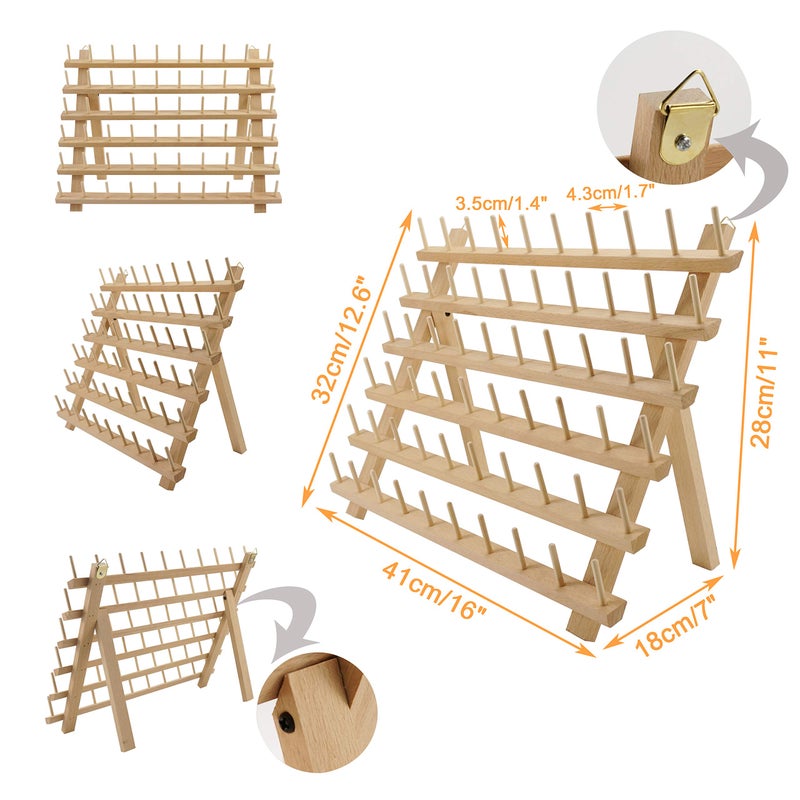 3.5cm/1.4"
4.3cm/1.7"
32cm/12.6"
28cm/11"
41cm/16"
18cm/7"