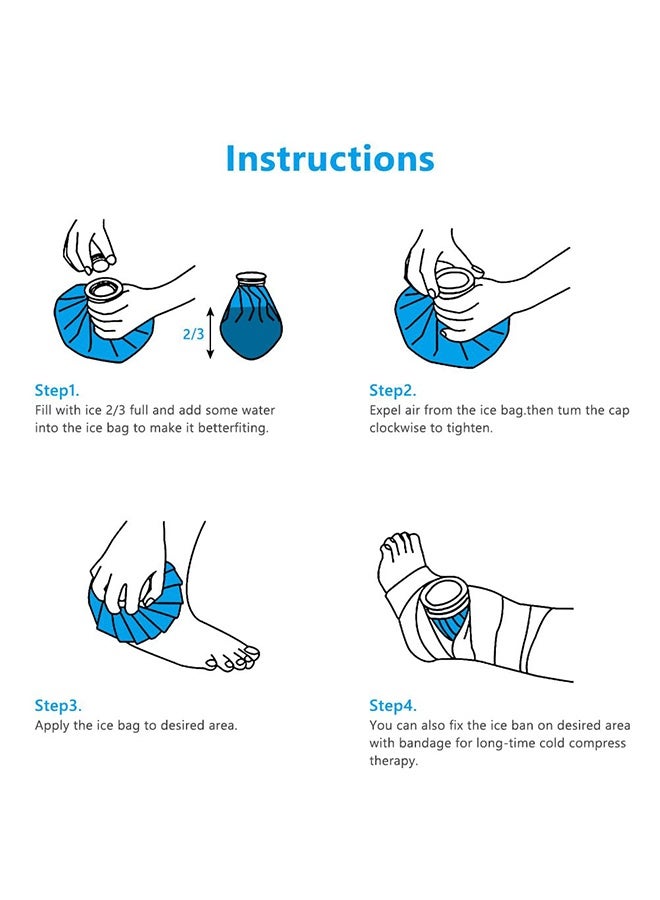 Instructions

2/3

Step1.
Fill with ice 2/3 full and add some water into the ice bag to make it betterfiting.

Step2.
Expel air from the ice bag.then tum the cap clockwise to tighten.

Step3.
Apply the ice bag to desired area.

Step4.
You can also fix the ice ban on desired area with bandage for long-time cold compress therapy.