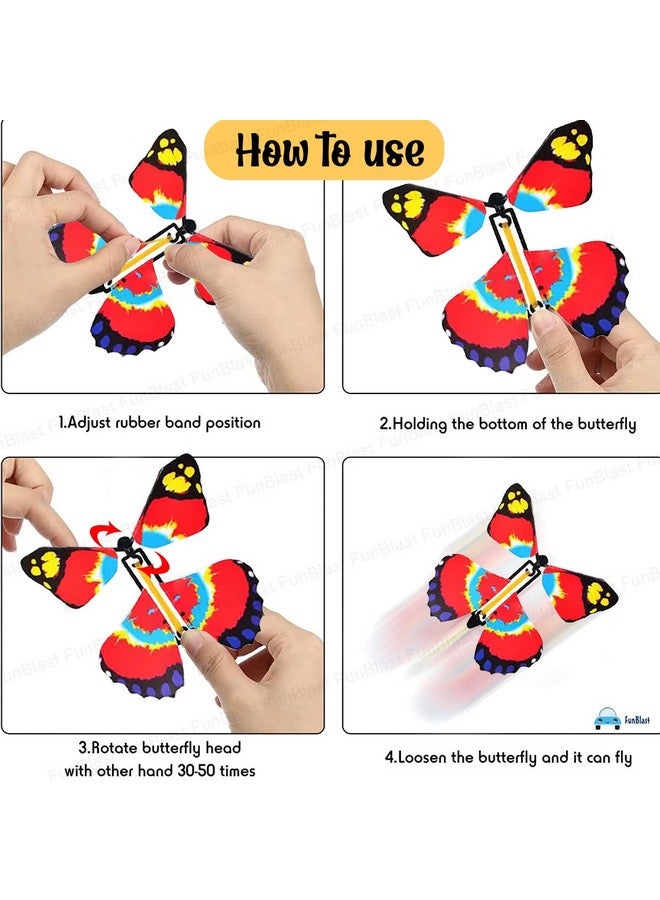 How to use

1.Adjust rubber band position

2.Holding the bottom of the butterfly

3.Rotate butterfly head with other hand 30-50 times

4.Loosen the butterfly and it can fly

FunBlast