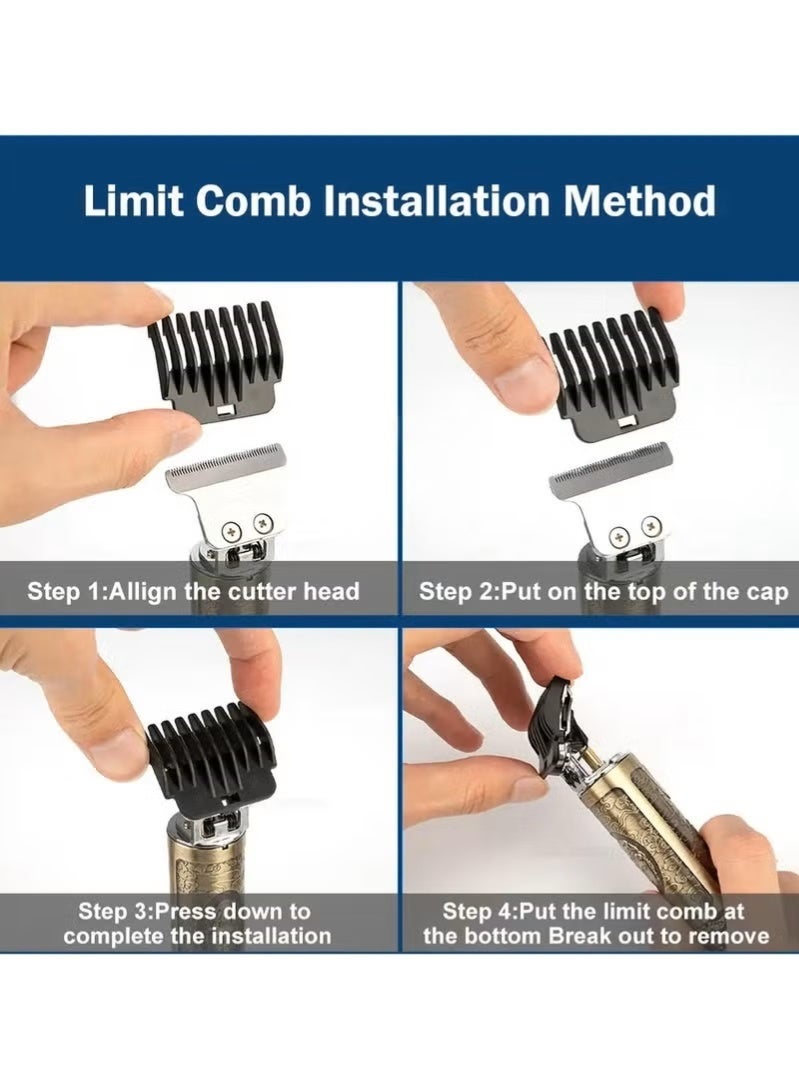 Limit Comb Installation Method

Step 1:Allign the cutter head

Step 2:Put on the top of the cap

Step 3:Press down to complete the installation

Step 4:Put the limit comb at the bottom Break out to remove