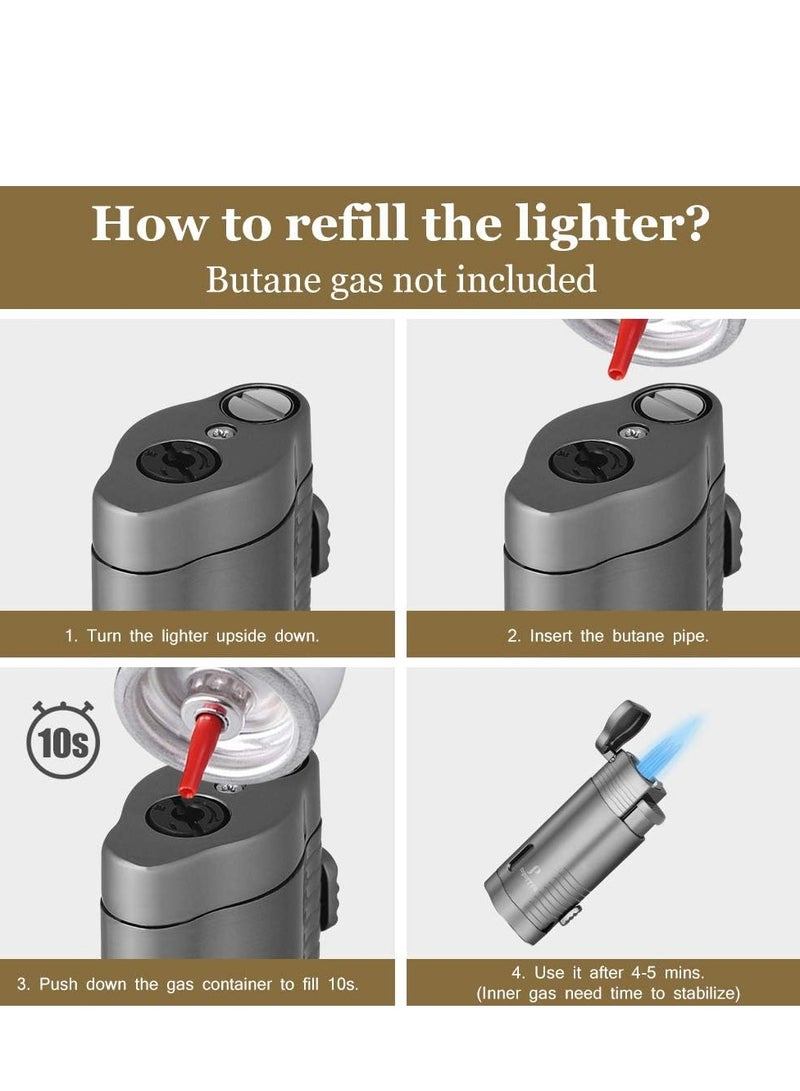 How to refill the lighter?
Butane gas not included

1. Turn the lighter upside down.

2. Insert the butane pipe.

10s

3. Push down the gas container to fill 10s.

4. Use it after 4-5 mins.
(Inner gas need time to stabilize)