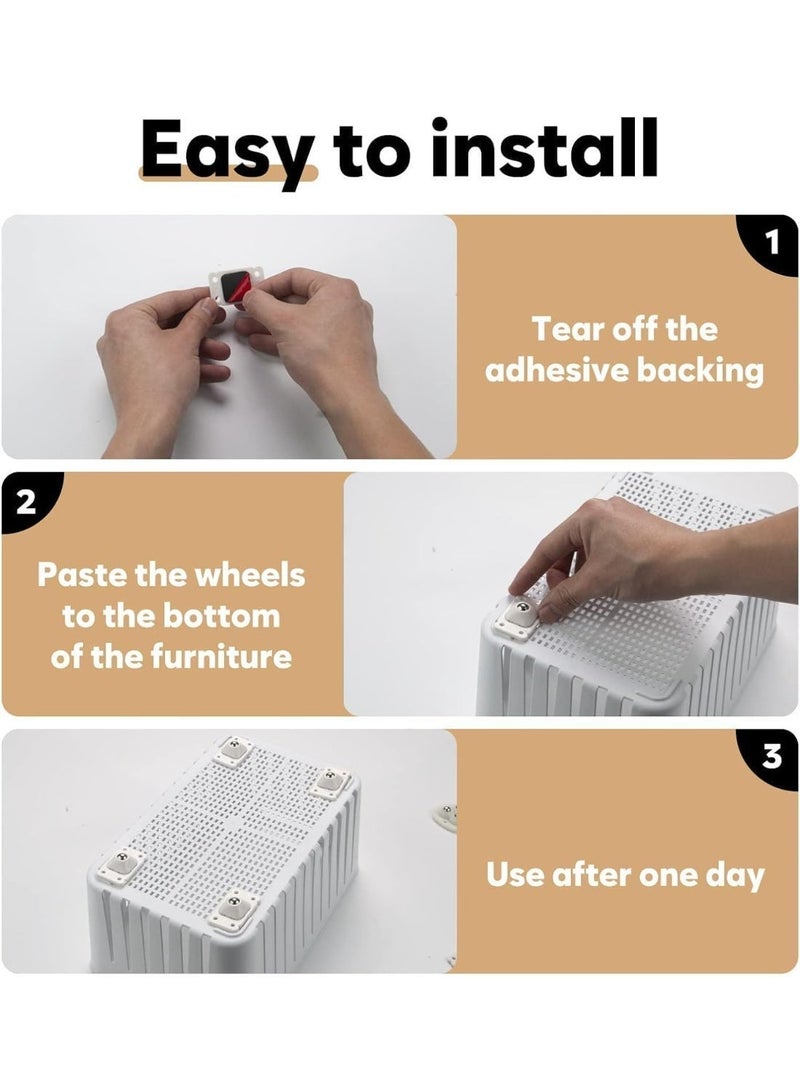 Easy to install

1

Tear off the adhesive backing

2

Paste the wheels to the bottom of the furniture

3

Use after one day